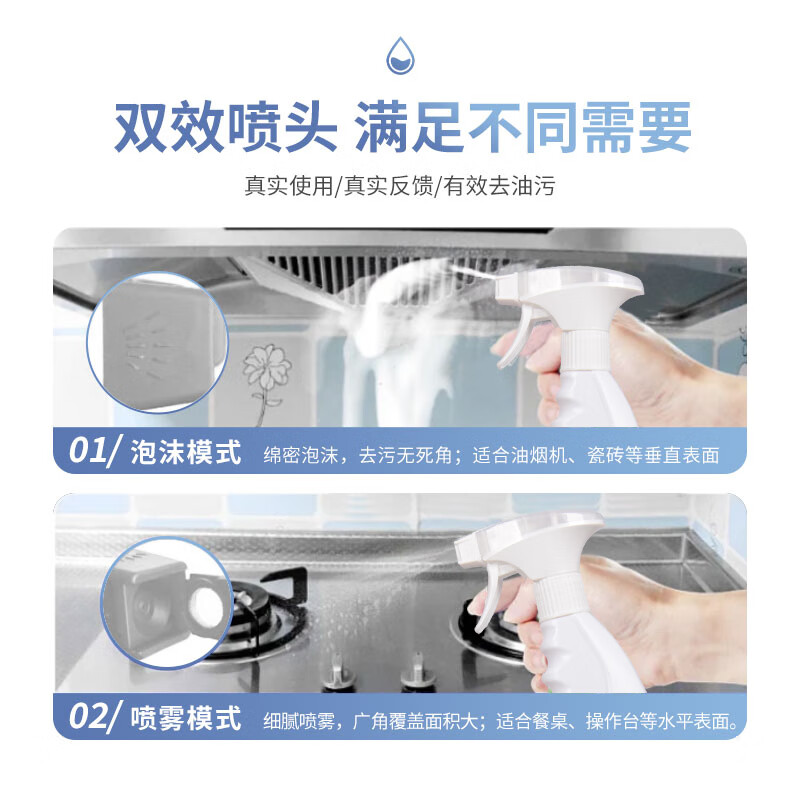 双效喷头 满足不同需要

真实使用/真实反馈/有效去油污

01/ 泡沫模式 绵密泡沫，去污无死角；适合油烟机、瓷砖等垂直表面

02/ 喷雾模式 细腻喷雾，广角覆盖面积大；适合餐桌、操作台等水平表面。