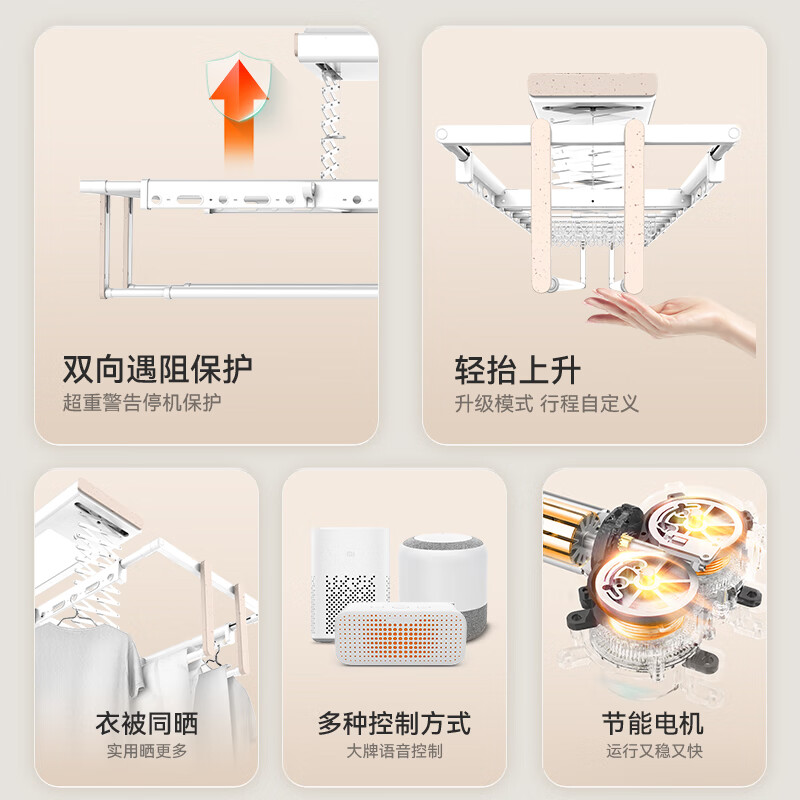 双向遇阻保护
超重警告停机保护

轻抬上升
升级模式 行程自定义

衣被同晒
实用晒更多

多种控制方式
大牌语音控制

节能电机
运行又稳又快