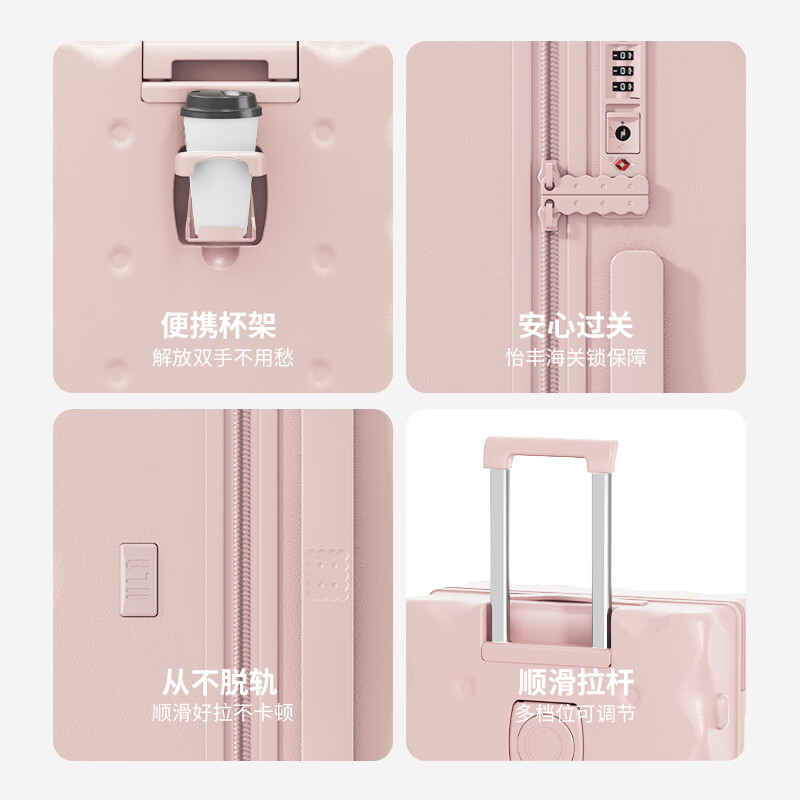 便携杯架
解放双手不用愁

安心过关
怡丰海关锁保障

从不脱轨
顺滑好拉不卡顿

顺滑拉杆
多档位可调节