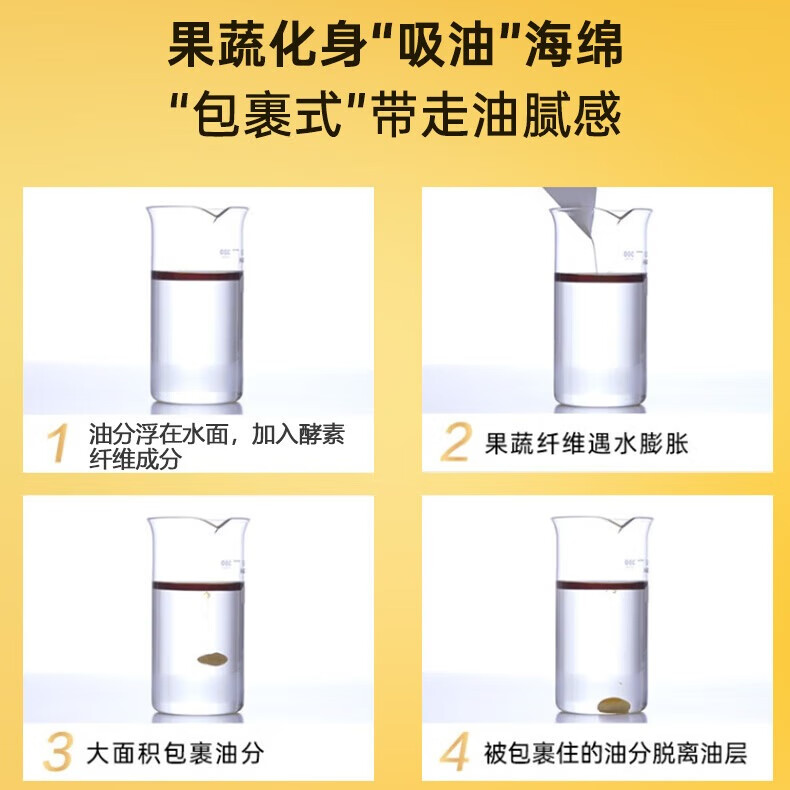 果蔬化身“吸油”海绵
“包裹式”带走油腻感

1 油分浮在水面，加入酵素纤维成分

2 果蔬纤维遇水膨胀

3 大面积包裹油分

4 被包裹住的油分脱离油层