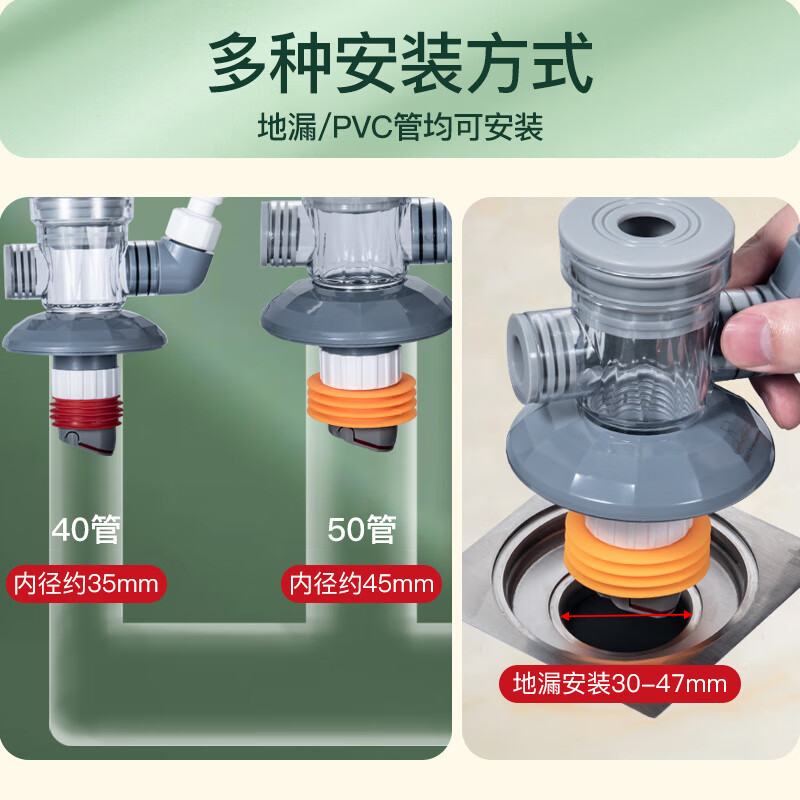 多种安装方式

地漏/PVC管均可安装

40管

内径约35mm

50管

内径约45mm

地漏安装30-47mm