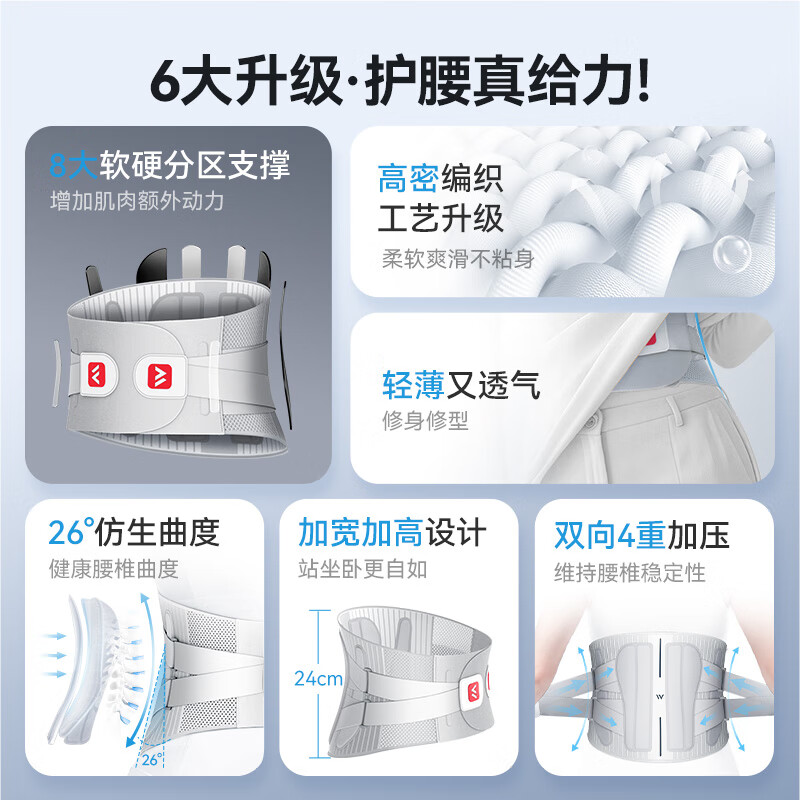 6大升级·护腰真给力!

8大软硬分区支撑
增加肌肉额外动力

高密编织
工艺升级
柔软爽滑不粘身

轻薄又透气
修身修型

26°仿生曲度
健康腰椎曲度

26°

加宽加高设计
站坐卧更自如

24cm

双向4重加压
维持腰椎稳定性