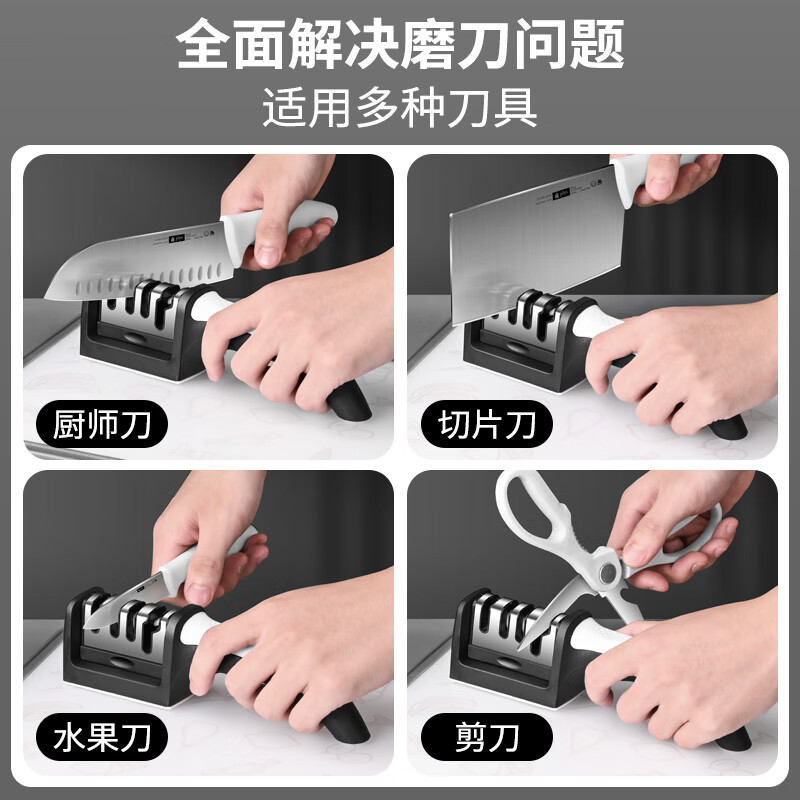 全面解决磨刀问题
适用多种刀具

厨师刀

切片刀

水果刀

剪刀