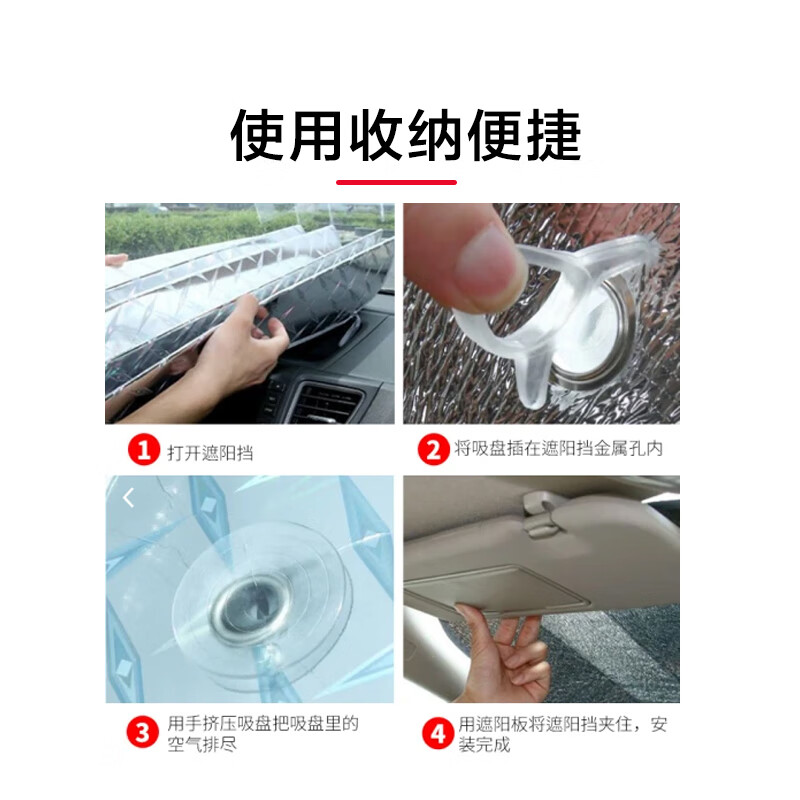 使用收纳便捷

1 打开遮阳挡

2 将吸盘插在遮阳挡金属孔内

3 用手挤压吸盘把吸盘里的空气排尽

4 用遮阳板将遮阳挡夹住，安装完成