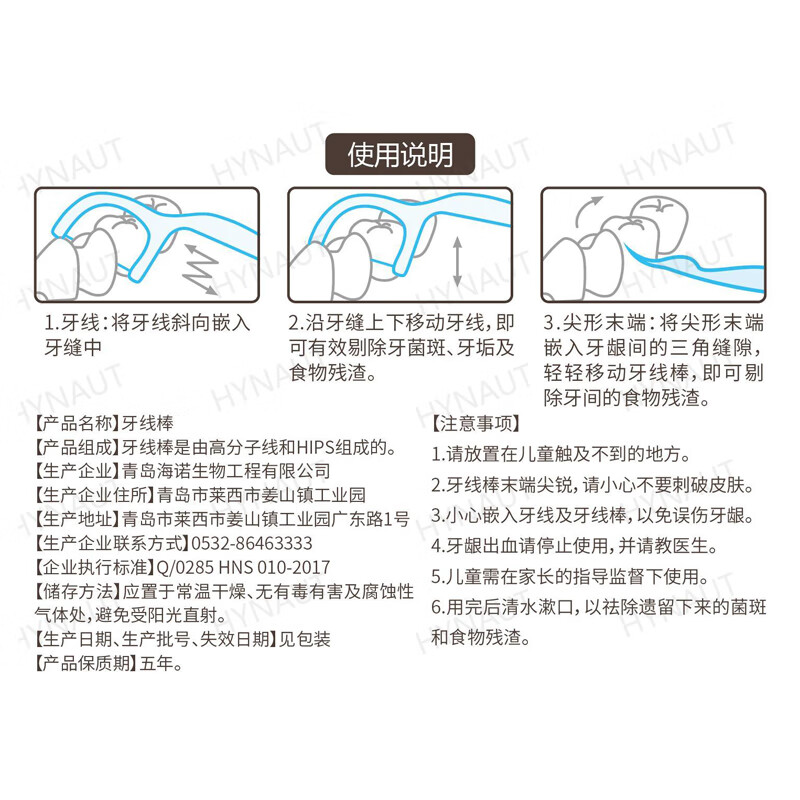 HYNAUT

使用说明

1.牙线：将牙线斜向嵌入牙缝中

2.沿牙缝上下移动牙线，即可有效剔除牙菌斑、牙垢及食物残渣。

3.尖形末端：将尖形末端嵌入牙龈间的三角缝隙，轻轻移动牙线棒，即可剔除牙间的食物残渣。

【产品名称】牙线棒
【产品组成】牙线棒是由高分子线和HIPS组成的。
【生产企业】青岛海诺生物工程有限公司
【生产企业住所】青岛市莱西市姜山镇工业园
【生产地址】青岛市莱西市姜山镇工业园广东路1号
【生产企业联系方式】0532-86463333
【企业执行标准】Q/0285 HNS 010-2017
【储存方法】应置于常温干燥、无有毒有害及腐蚀性气体处，避免受阳光直射。
【生产日期、生产批号、失效日期】见包装
【产品保质期】五年。

【注意事项】
1.请放置在儿童触及不到的地方。
2.牙线棒末端尖锐，请小心不要刺破皮肤。
3.小心嵌入牙线及牙线棒，以免误伤牙龈。
4.牙龈出血请停止使用，并请教医生。
5.儿童需在家长的指导监督下使用。
6.用完后清水漱口，以祛除遗留下来的菌斑和食物残渣。