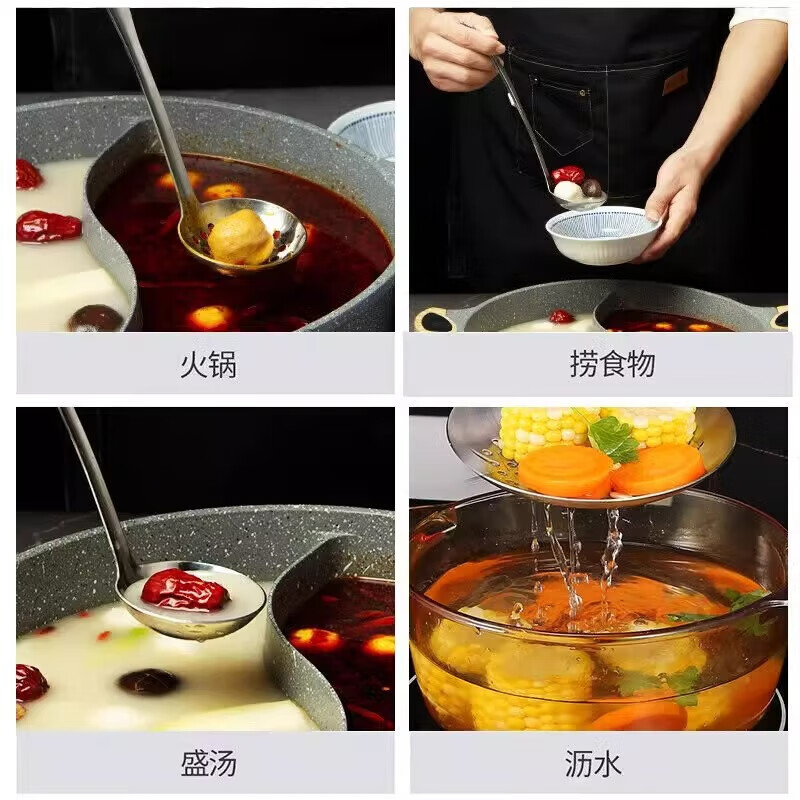 火锅

捞食物

盛汤

沥水