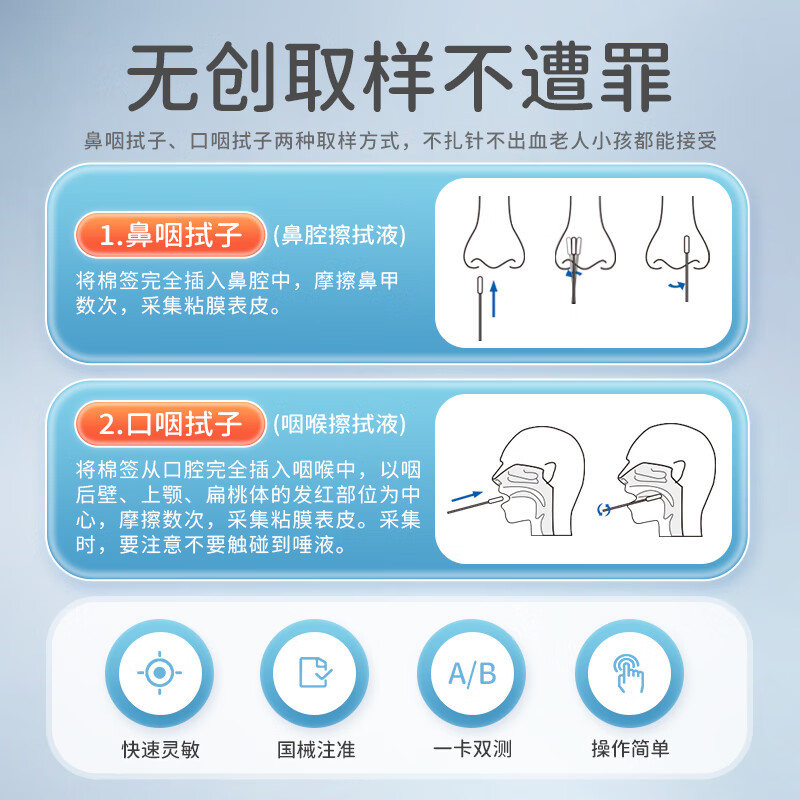 无创取样不遭罪

鼻咽拭子、口咽拭子两种取样方式，不扎针不出血老人小孩都能接受

1.鼻咽拭子 (鼻腔擦拭液)

将棉签完全插入鼻腔中，摩擦鼻甲数次，采集粘膜表皮。

2.口咽拭子 (咽喉擦拭液)

将棉签从口腔完全插入咽喉中，以咽后壁、上颚、扁桃体的发红部位为中心，摩擦数次，采集粘膜表皮。采集时，要注意不要触碰到唾液。

A/B

快速灵敏

国械注准

一卡双测

操作简单