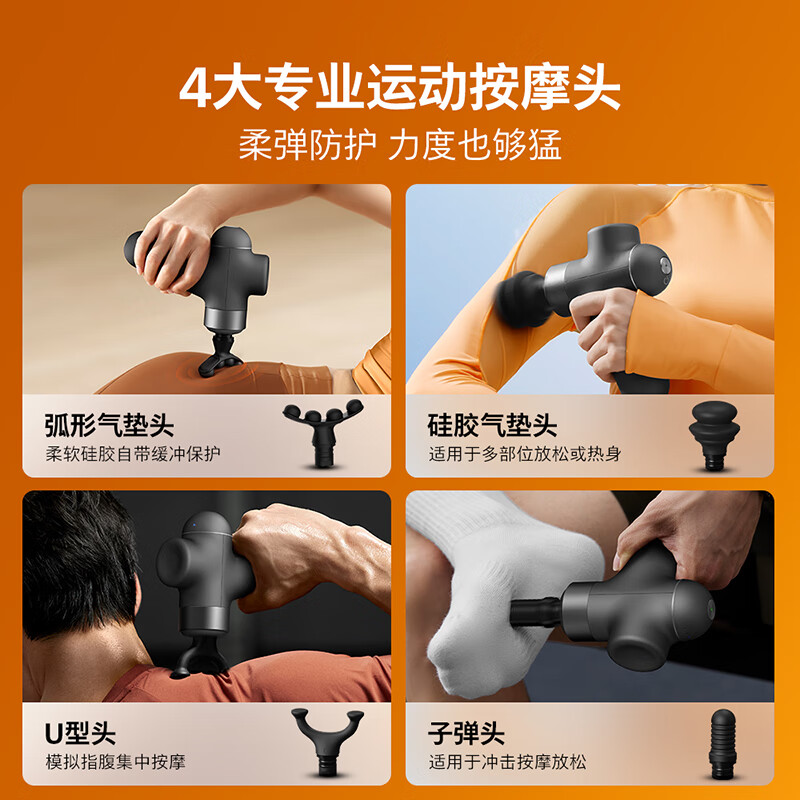 4大专业运动按摩头

柔弹防护 力度也够猛

弧形气垫头

柔软硅胶自带缓冲保护

硅胶气垫头

适用于多部位放松或热身

U型头

模拟指腹集中按摩

子弹头

适用于冲击按摩放松