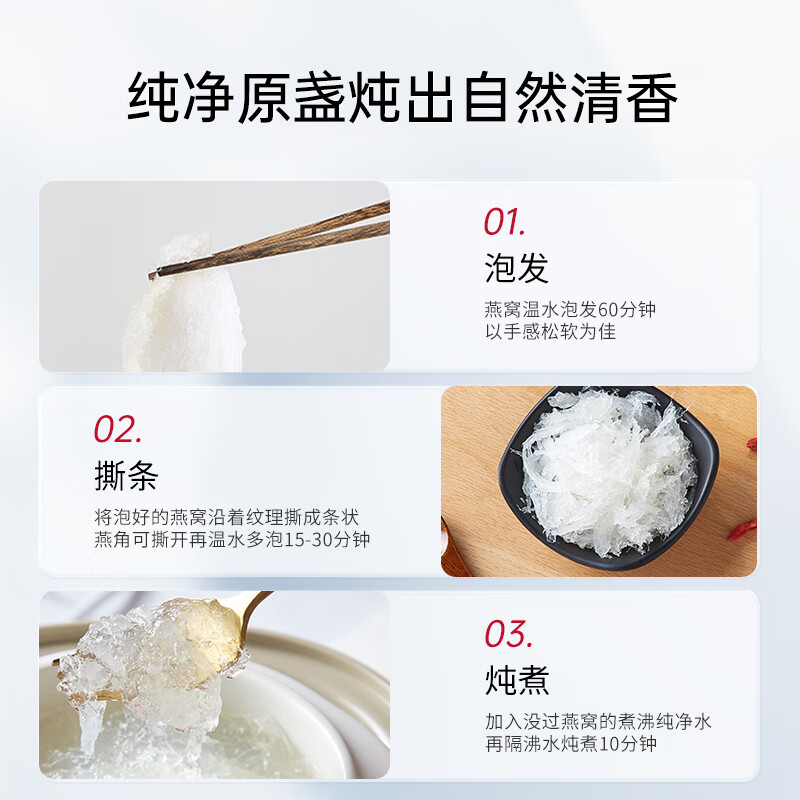 纯净原盏炖出自然清香

01.

泡发

燕窝温水泡发60分钟
以手感松软为佳

02.

撕条

将泡好的燕窝沿着纹理撕成条状
燕角可撕开再温水多泡15-30分钟

03.

炖煮

加入没过燕窝的煮沸纯净水
再隔沸水炖煮10分钟