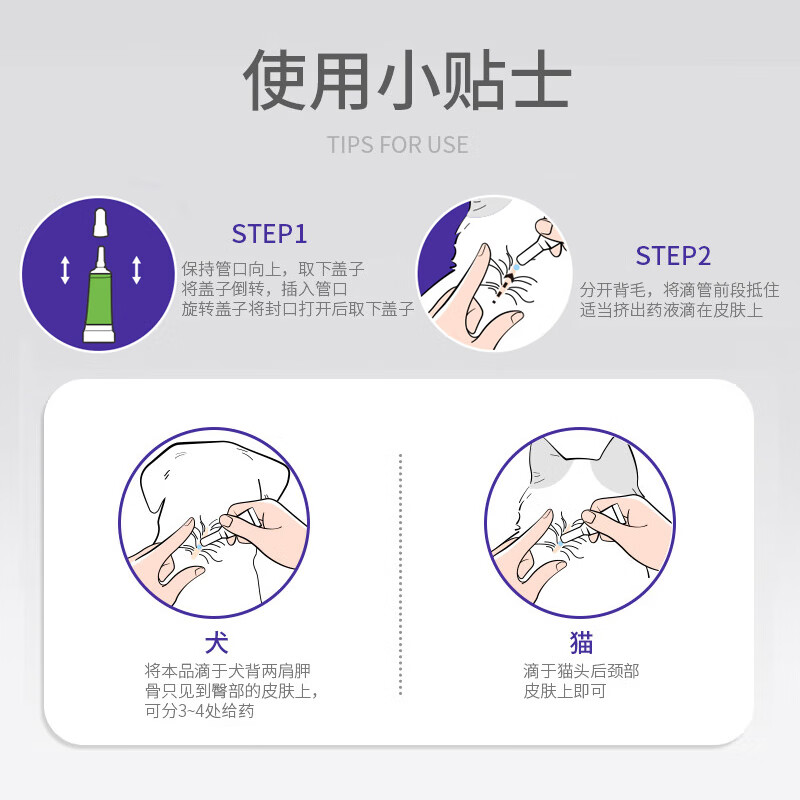 使用小贴士

TIPS FOR USE

STEP1

保持管口向上，取下盖子
将盖子倒转，插入管口
旋转盖子将封口打开后取下盖子

STEP2

分开背毛，将滴管前段抵住
适当挤出药液滴在皮肤上

犬

将本品滴于犬背两肩胛骨只见到臀部的皮肤上，可分3~4处给药

猫

滴于猫头后颈部皮肤上即可