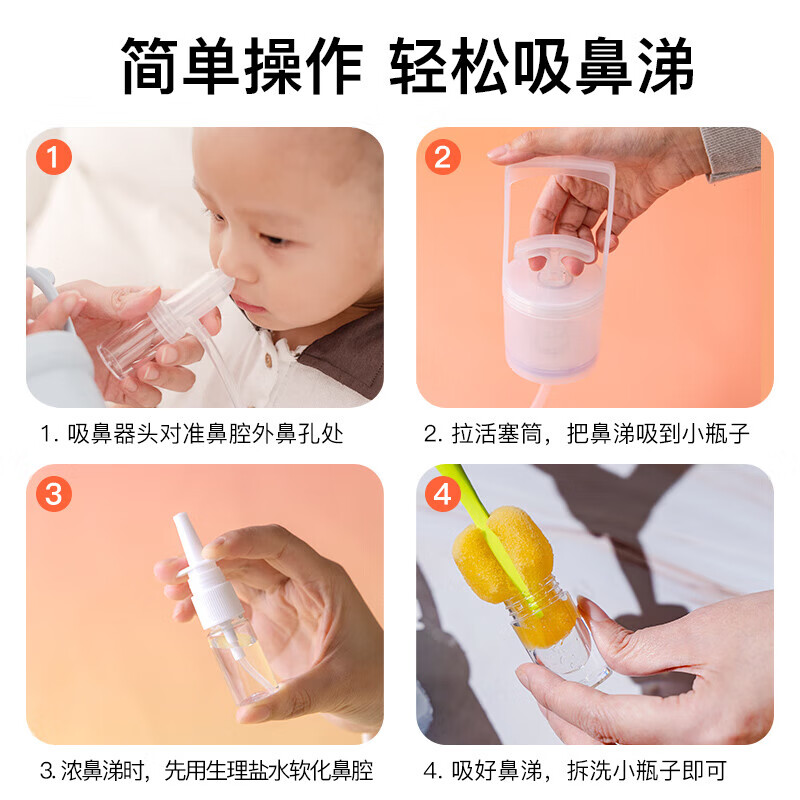 简单操作 轻松吸鼻涕

1

1. 吸鼻器头对准鼻腔外鼻孔处

2

2. 拉活塞筒，把鼻涕吸到小瓶子

3

3. 浓鼻涕时，先用生理盐水软化鼻腔

4

4. 吸好鼻涕，拆洗小瓶子即可