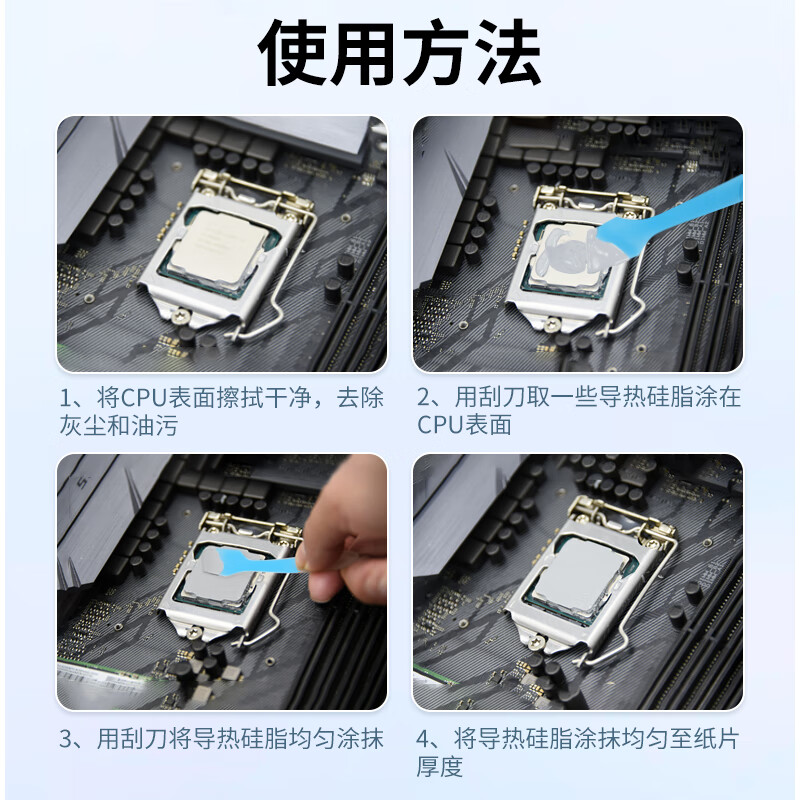 使用方法

1、将CPU表面擦拭干净，去除灰尘和油污

2、用刮刀取一些导热硅脂涂在CPU表面

3、用刮刀将导热硅脂均匀涂抹

4、将导热硅脂涂抹均匀至纸片厚度