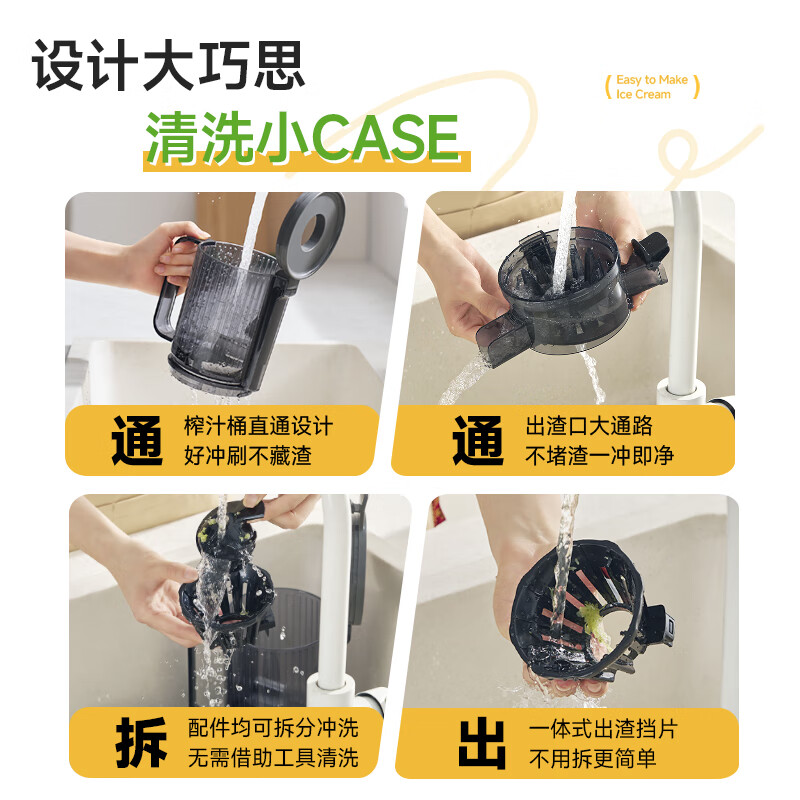 设计大巧思

清洗小CASE

Easy to Make Ice Cream

通 榨汁桶直通设计 好冲刷不藏渣

通 出渣口大通路 不堵渣一冲即净

拆 配件均可拆分冲洗 无需借助工具清洗

出 一体式出渣挡片 不用拆更简单