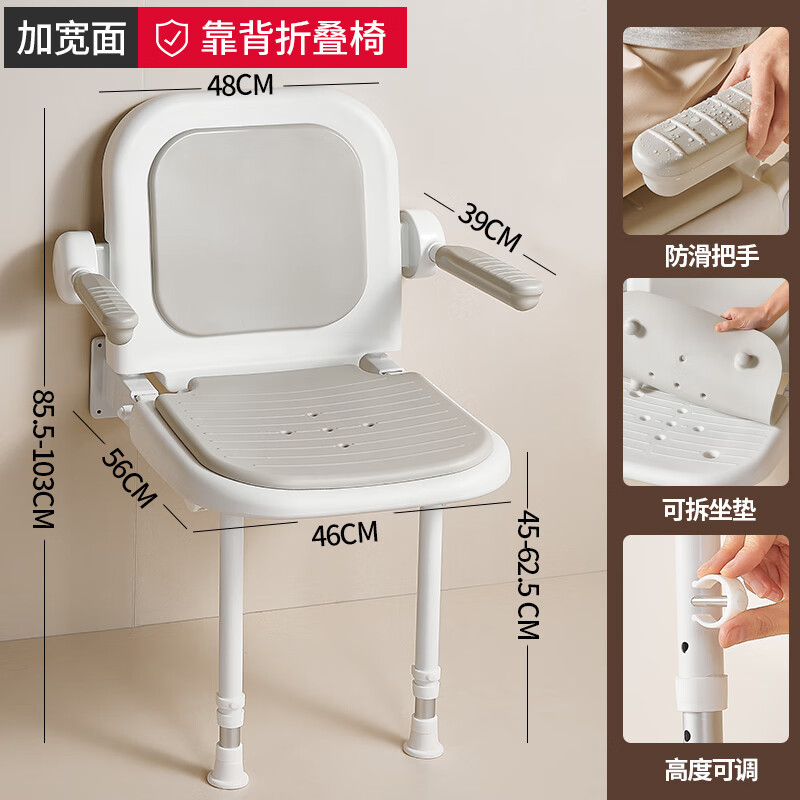 加宽面 靠背折叠椅

48CM

39CM

85.5-103CM

56CM

46CM

45-62.5 CM

防滑把手

可拆坐垫

高度可调