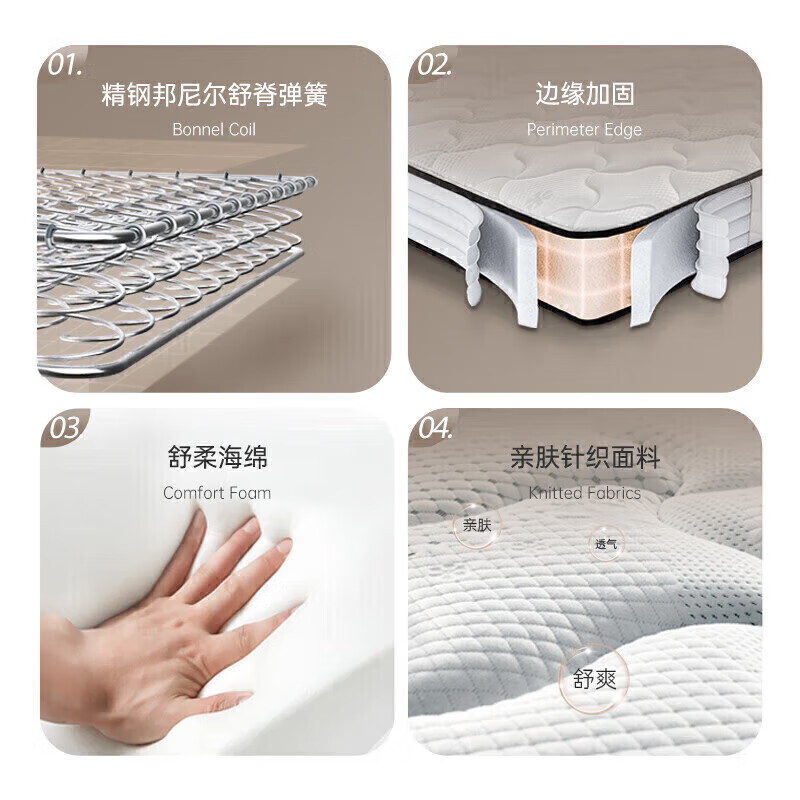 01.
精钢邦尼尔舒脊弹簧
Bonnel Coil

02.
边缘加固
Perimeter Edge

03
舒柔海绵
Comfort Foam

04.
亲肤针织面料
Knitted Fabrics
亲肤
透气
舒爽