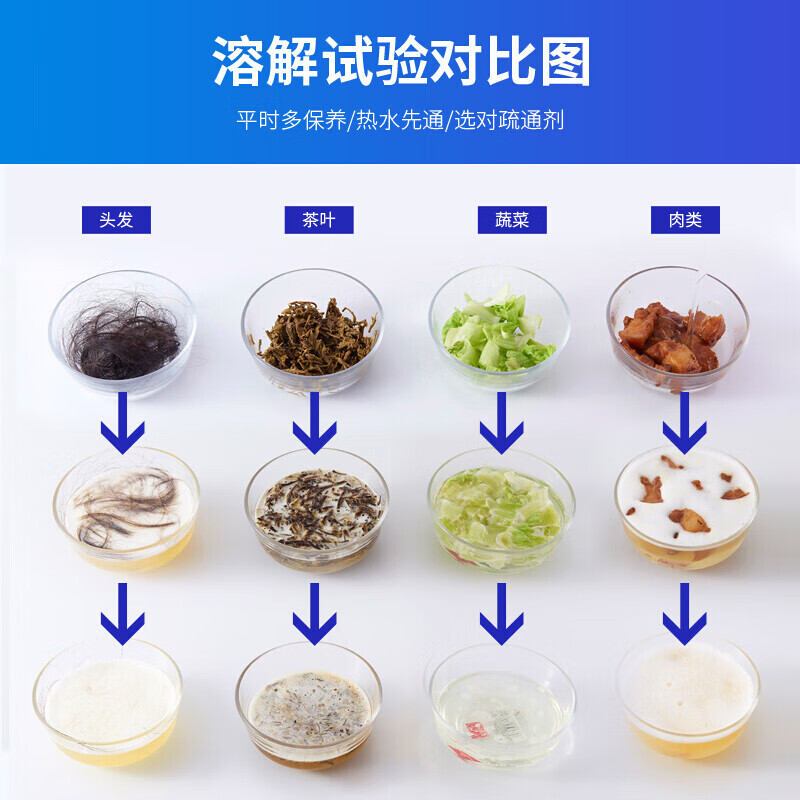 溶解试验对比图

平时多保养/热水先通/选对疏通剂

头发

茶叶

蔬菜

肉类