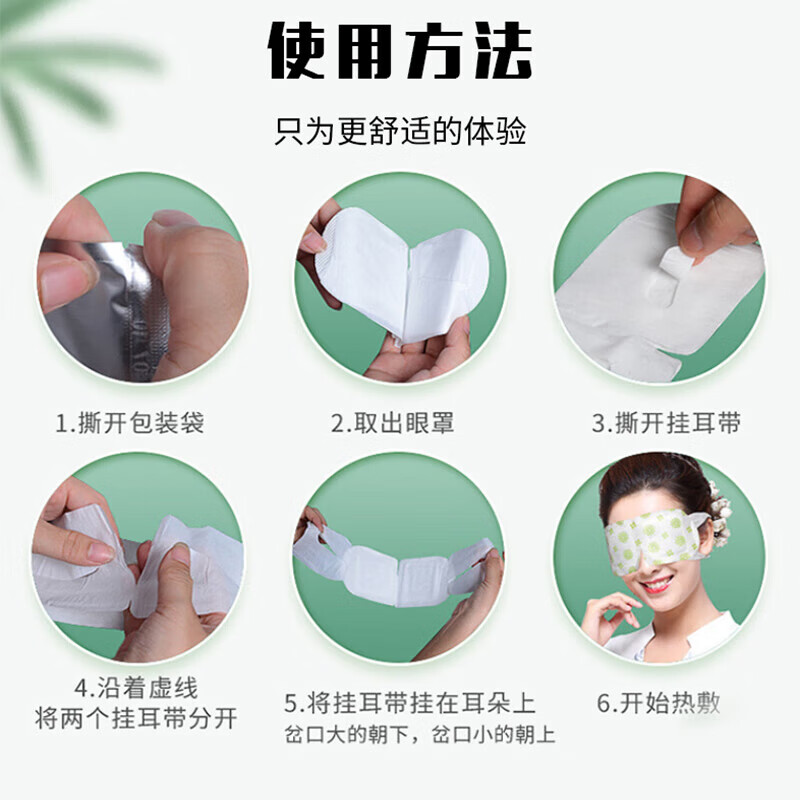 使用方法

只为更舒适的体验

1.撕开包装袋

2.取出眼罩

3.撕开挂耳带

4.沿着虚线
将两个挂耳带分开

5.将挂耳带挂在耳朵上
岔口大的朝下，岔口小的朝上

6.开始热敷