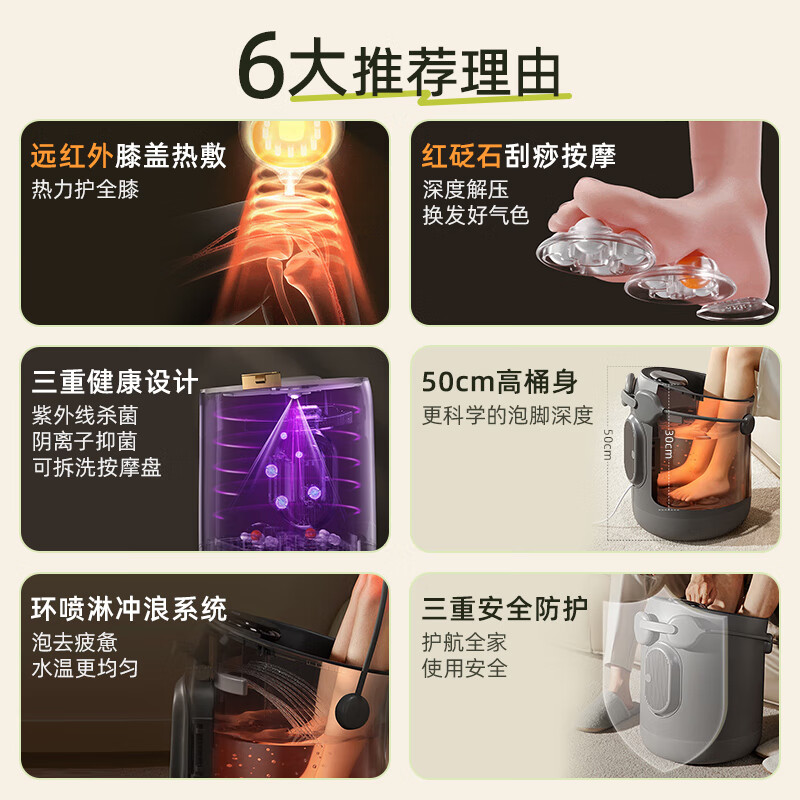 6大推荐理由

远红外膝盖热敷
热力护全膝

红砭石刮痧按摩
深度解压
换发好气色

三重健康设计
紫外线杀菌
阴离子抑菌
可拆洗按摩盘

50cm高桶身
更科学的泡脚深度

50cm
30cm

环喷淋冲浪系统
泡去疲惫
水温更均匀

三重安全防护
护航全家
使用安全