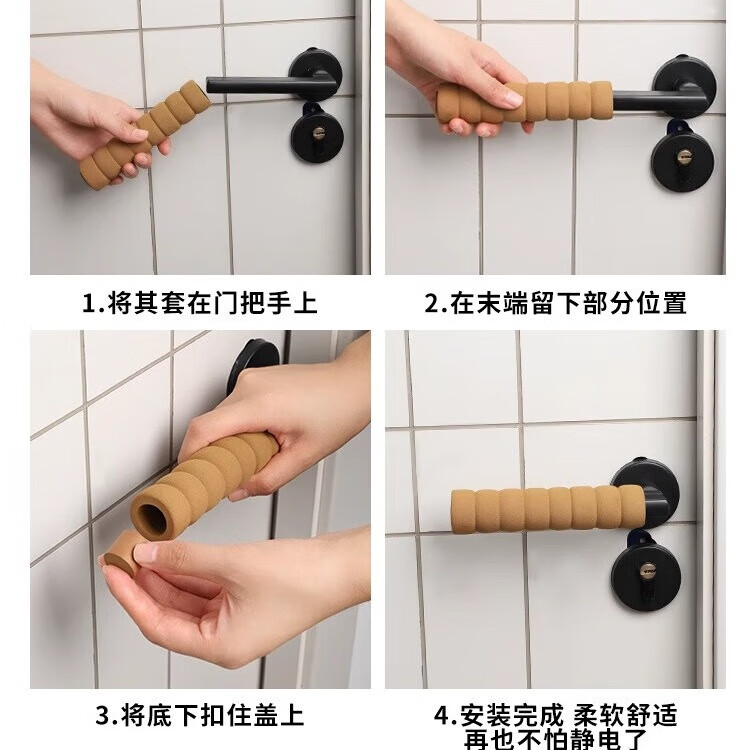 1.将其套在门把手上

2.在末端留下部分位置

3.将底下扣住盖上

4.安装完成 柔软舒适
再也不怕静电了