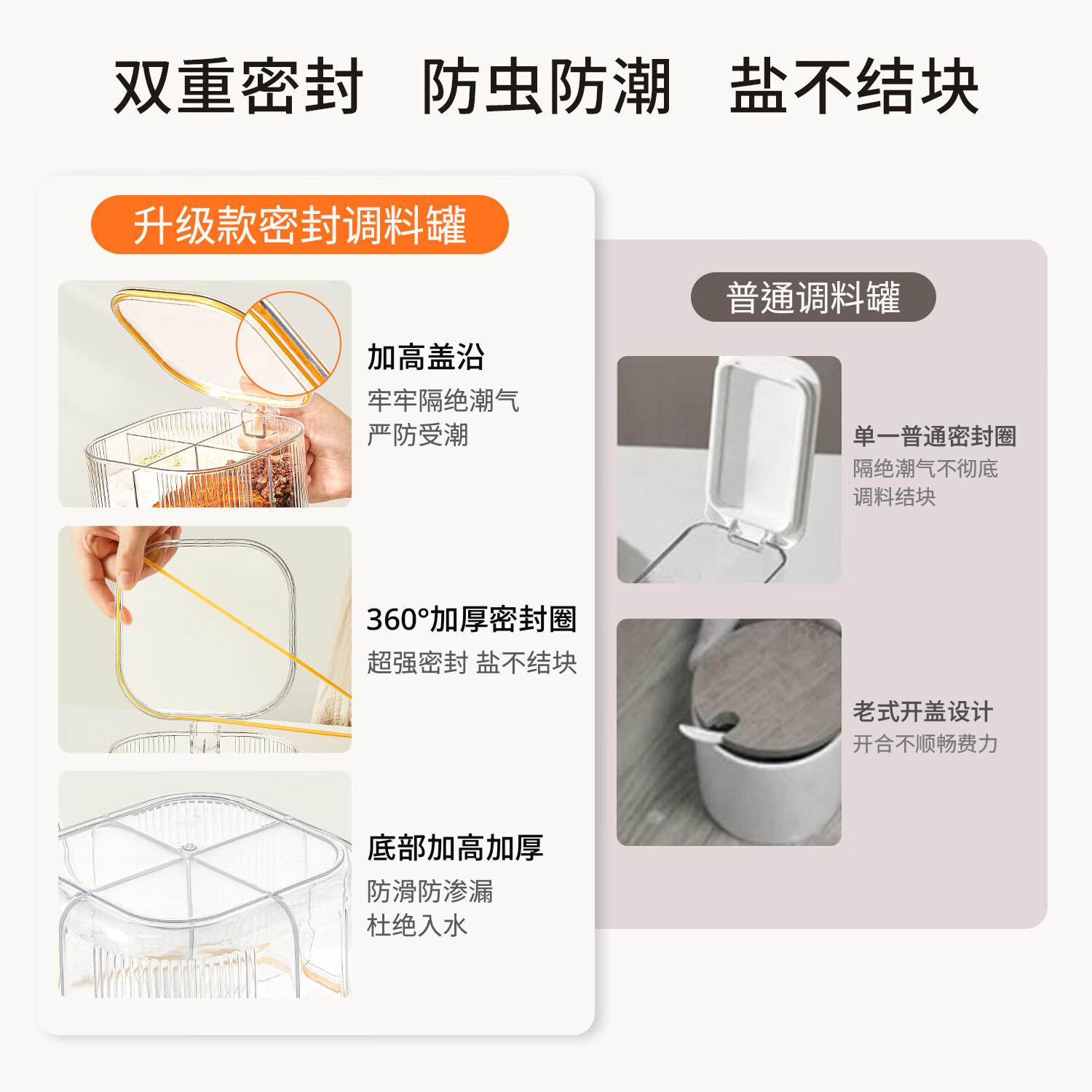 双重密封　防虫防潮　盐不结块

升级款密封调料罐

加高盖沿
牢牢隔绝潮气
严防受潮

360°加厚密封圈
超强密封 盐不结块

底部加高加厚
防滑防渗漏
杜绝入水

普通调料罐

单一普通密封圈
隔绝潮气不彻底
调料结块

老式开盖设计
开合不顺畅费力