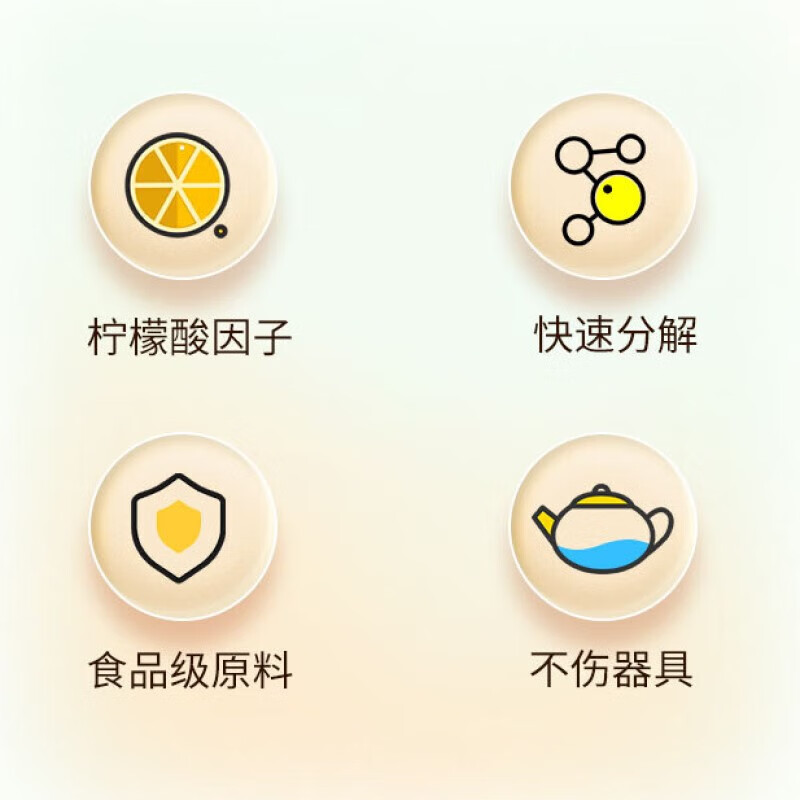 柠檬酸因子

快速分解

食品级原料

不伤器具