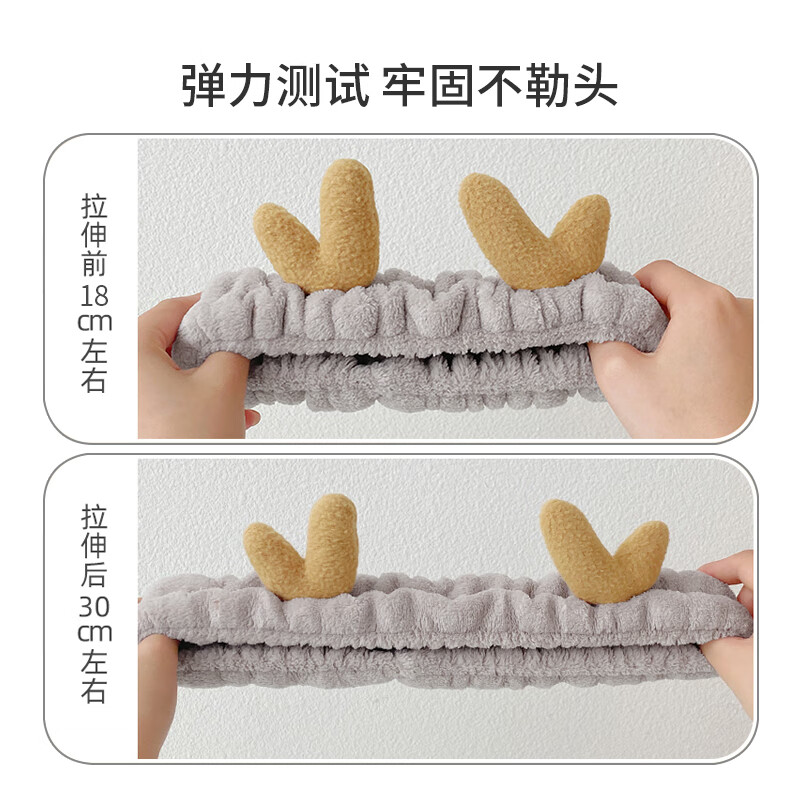 弹力测试 牢固不勒头

拉伸前18cm左右

拉伸后30cm左右