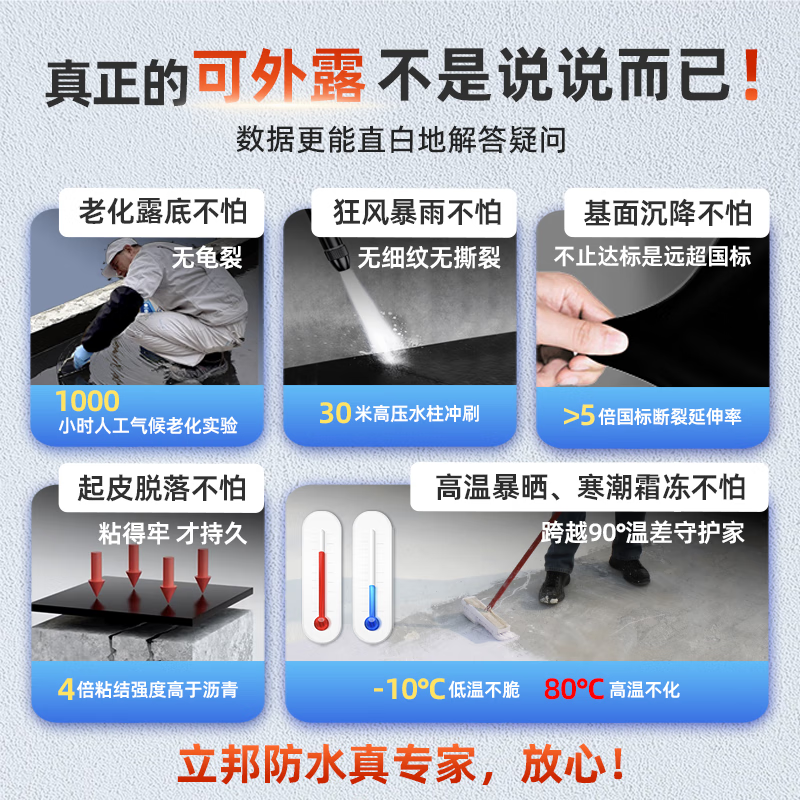 真正的可外露 不是说说而已！

数据更能直白地解答疑问

老化露底不怕

无龟裂

1000
小时人工气候老化实验

狂风暴雨不怕

无细纹无撕裂

30米高压水柱冲刷

基面沉降不怕

不止达标是远超国标

>5倍国标断裂延伸率

起皮脱落不怕

粘得牢 才持久

4倍粘结强度高于沥青

高温暴晒、寒潮霜冻不怕

跨越90°温差守护家

-10℃低温不脆 80℃高温不化

立邦防水真专家，放心！