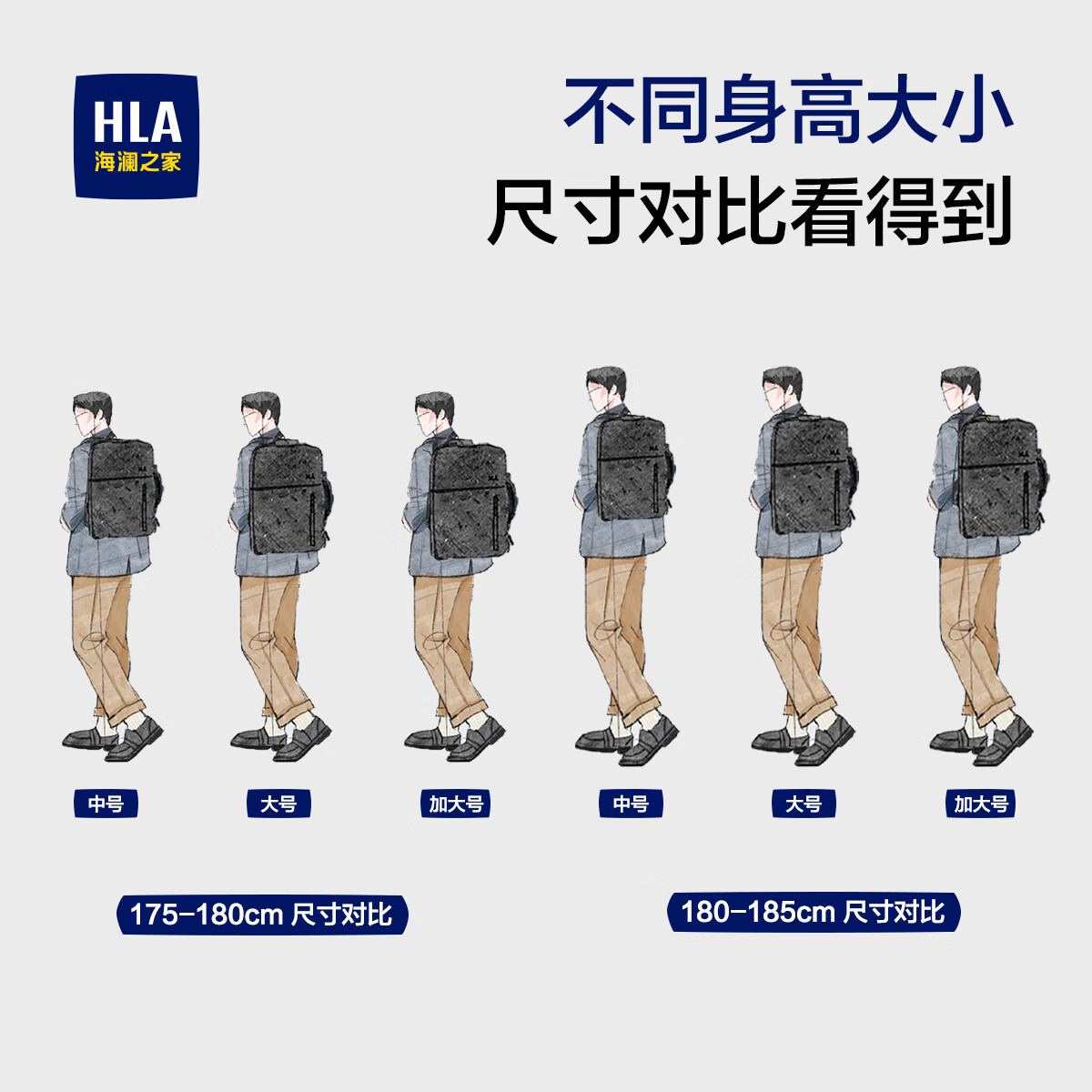 HLA
海澜之家

不同身高大小
尺寸对比看得到

中号 大号 加大号 中号 大号 加大号

175-180cm 尺寸对比

180-185cm 尺寸对比