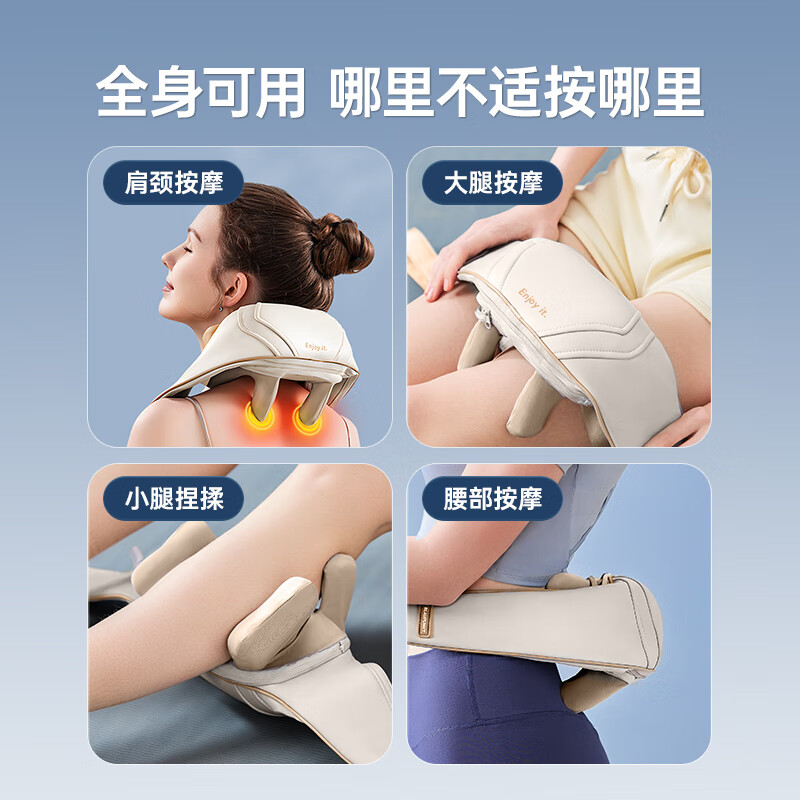 全身可用 哪里不适按哪里

肩颈按摩

Enjoy it.

大腿按摩

Enjoy it.

小腿捏揉

腰部按摩