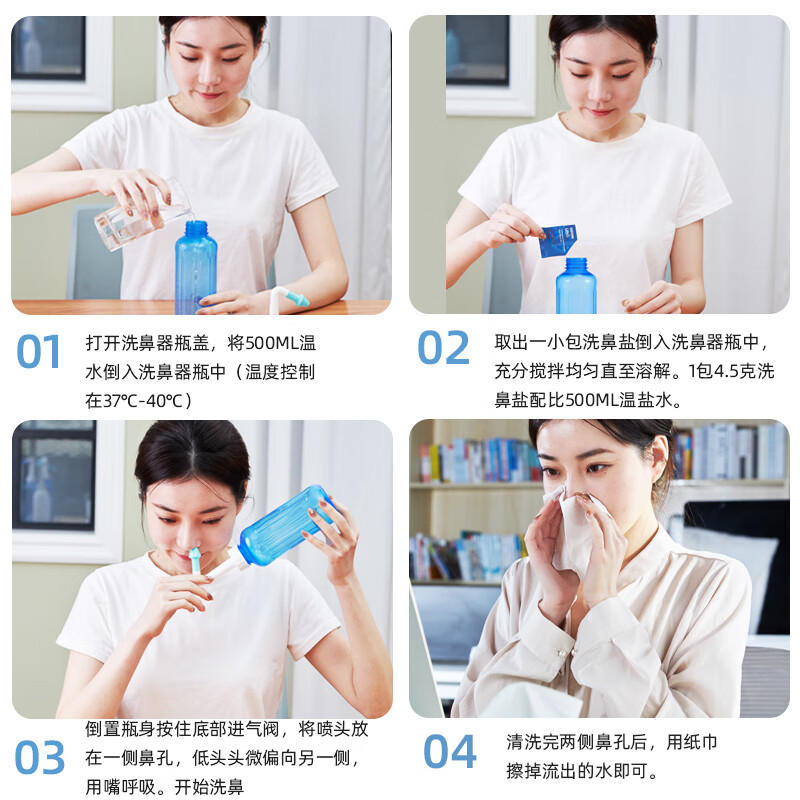 01 打开洗鼻器瓶盖，将500ML温水倒入洗鼻器瓶中（温度控制在37℃-40℃）

02 取出一小包洗鼻盐倒入洗鼻器瓶中，充分搅拌均匀直至溶解。1包4.5克洗鼻盐配比500ML温盐水。

03 倒置瓶身按住底部进气阀，将喷头放在一侧鼻孔，低头头微偏向另一侧，用嘴呼吸。开始洗鼻

04 清洗完两侧鼻孔后，用纸巾擦掉流出的水即可。