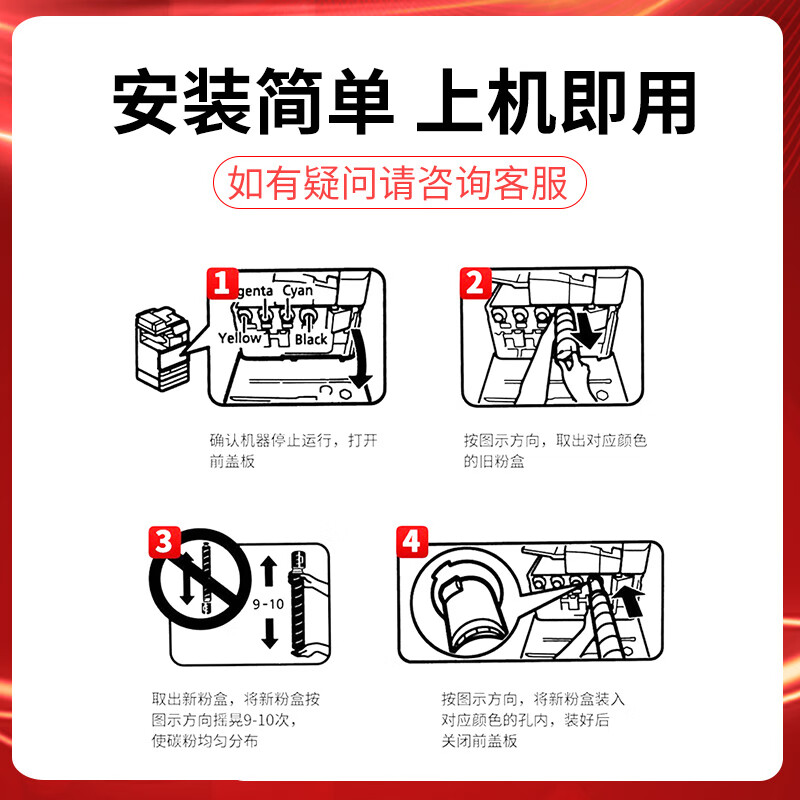 安装简单 上机即用

如有疑问请咨询客服

1
genta Cyan
Yellow Black

确认机器停止运行，打开前盖板

2

按图示方向，取出对应颜色的旧粉盒

3
9-10

取出新粉盒，将新粉盒按图示方向摇晃9-10次，使碳粉均匀分布

4

按图示方向，将新粉盒装入对应颜色的孔内，装好后关闭前盖板