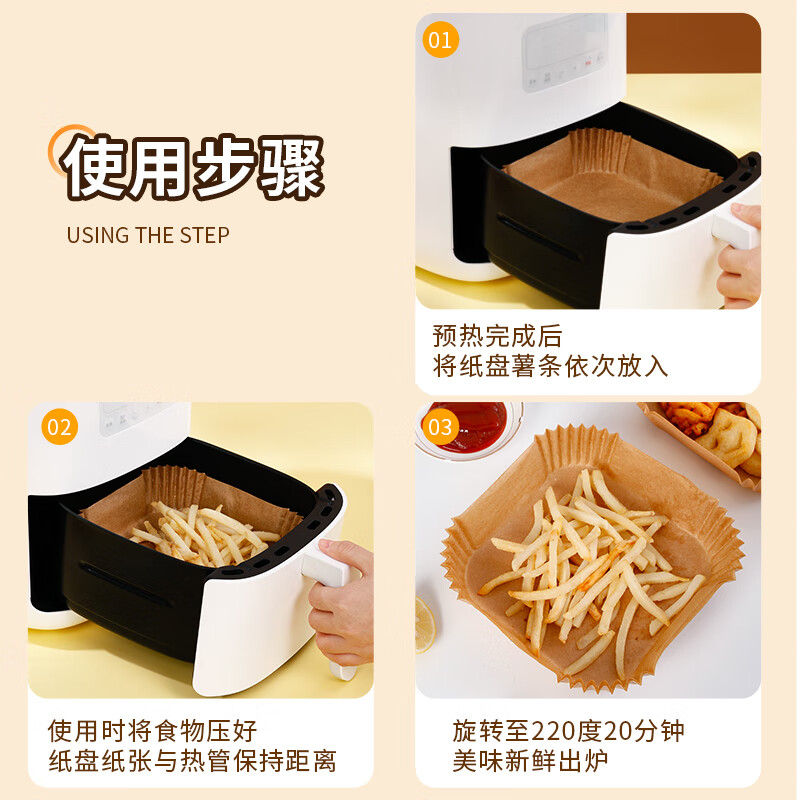 使用步骤

USING THE STEP

01

预热完成后
将纸盘薯条依次放入

02

使用时将食物压好
纸盘纸张与热管保持距离

03

旋转至220度20分钟
美味新鲜出炉