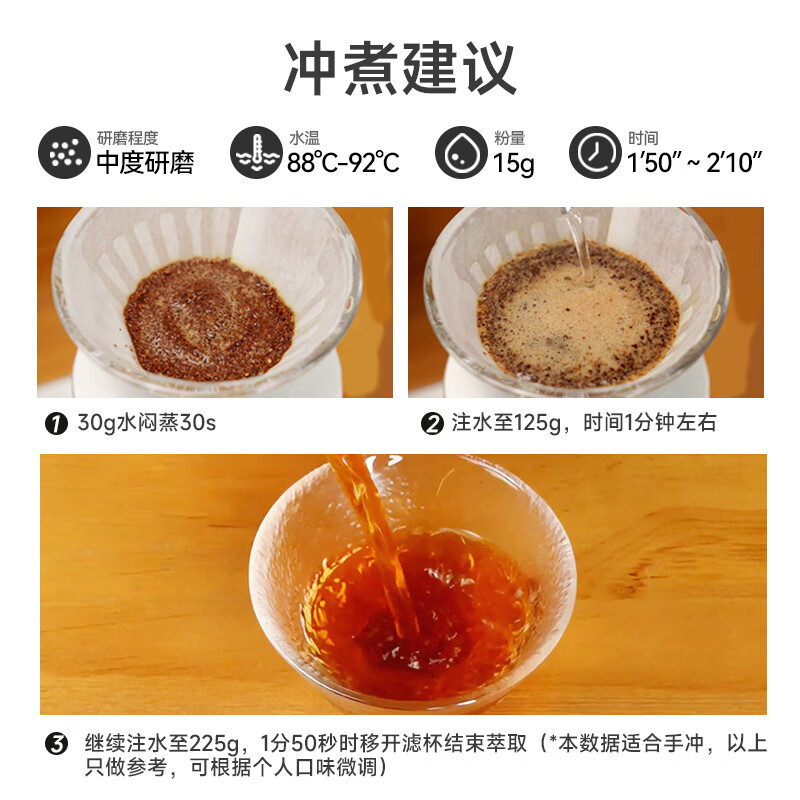 冲煮建议

研磨程度
中度研磨

水温
88℃-92℃

粉量
15g

时间
1′50″ ~ 2′10″

❶ 30g水闷蒸30s

❷ 注水至125g，时间1分钟左右

❸ 继续注水至225g，1分50秒时移开滤杯结束萃取（*本数据适合手冲，以上只做参考，可根据个人口味微调）