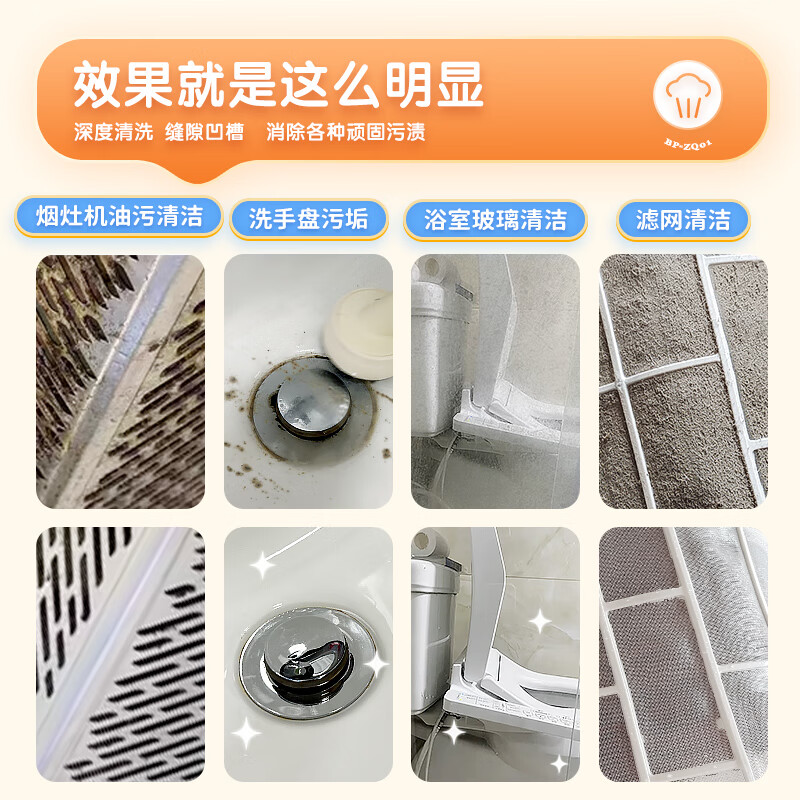 效果就是这么明显

深度清洗 缝隙凹槽 消除各种顽固污渍

BP-ZQ01

烟灶机油污清洁

洗手盘污垢

浴室玻璃清洁

滤网清洁