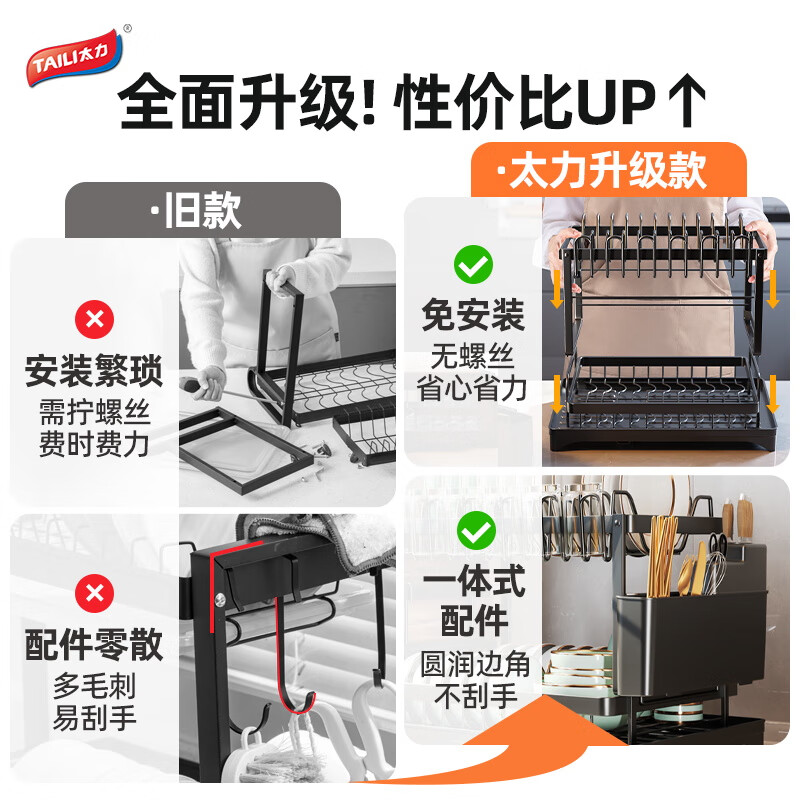 TAILI太力®

全面升级! 性价比UP↑

·旧款

安装繁琐
需拧螺丝
费时费力

配件零散
多毛刺
易刮手

·太力升级款

免安装
无螺丝
省心省力

一体式
配件
圆润边角
不刮手