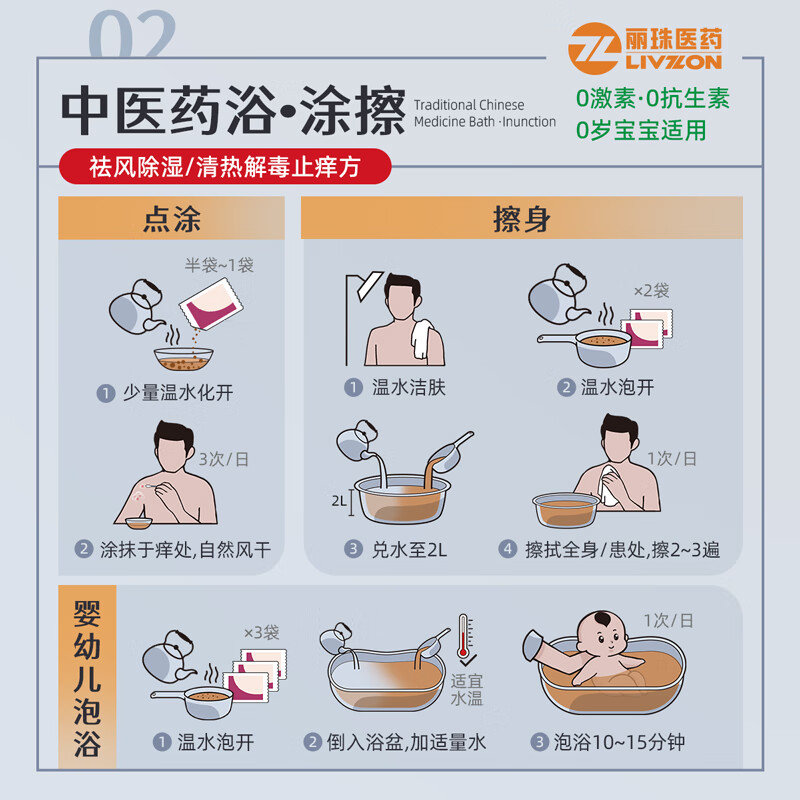 02

丽珠医药
LIVZON

中医药浴·涂擦 Traditional Chinese Medicine Bath ·Inunction

0激素·0抗生素
0岁宝宝适用

祛风除湿/清热解毒止痒方

点涂

半袋~1袋

① 少量温水化开

3次/日

② 涂抹于痒处,自然风干

擦身

① 温水洁肤

×2袋

② 温水泡开

2L

③ 兑水至2L

1次/日

④ 擦拭全身/患处,擦2~3遍

婴幼儿泡浴

×3袋

① 温水泡开

适宜水温

② 倒入浴盆,加适量水

1次/日

③ 泡浴10~15分钟