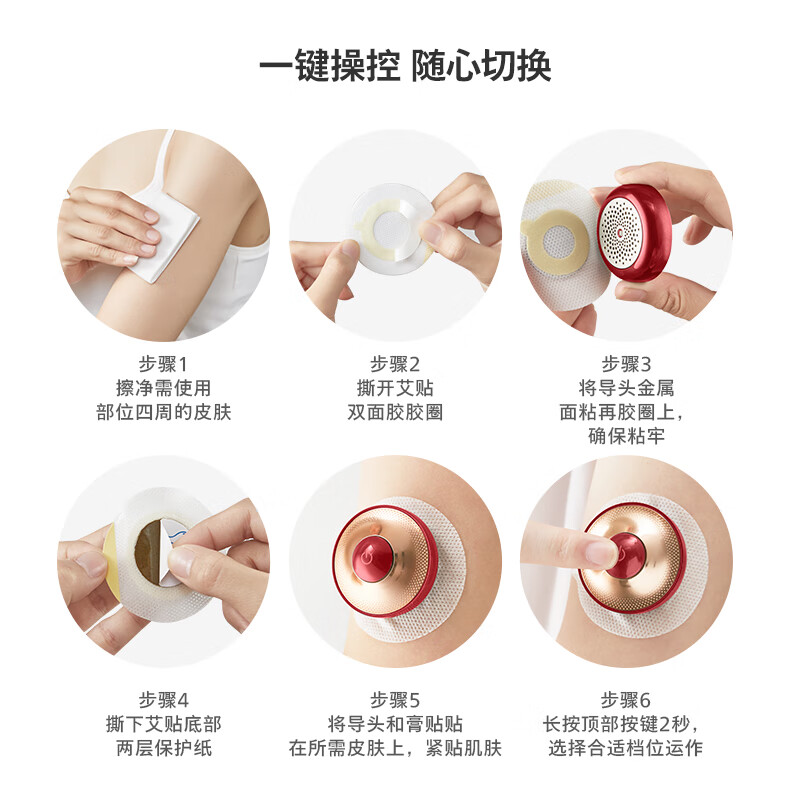 一键操控 随心切换

步骤1
擦净需使用
部位四周的皮肤

步骤2
撕开艾贴
双面胶胶圈

步骤3
将导头金属
面粘再胶圈上，
确保粘牢

步骤4
撕下艾贴底部
两层保护纸

步骤5
将导头和膏贴贴
在所需皮肤上，紧贴肌肤

步骤6
长按顶部按键2秒，
选择合适档位运作