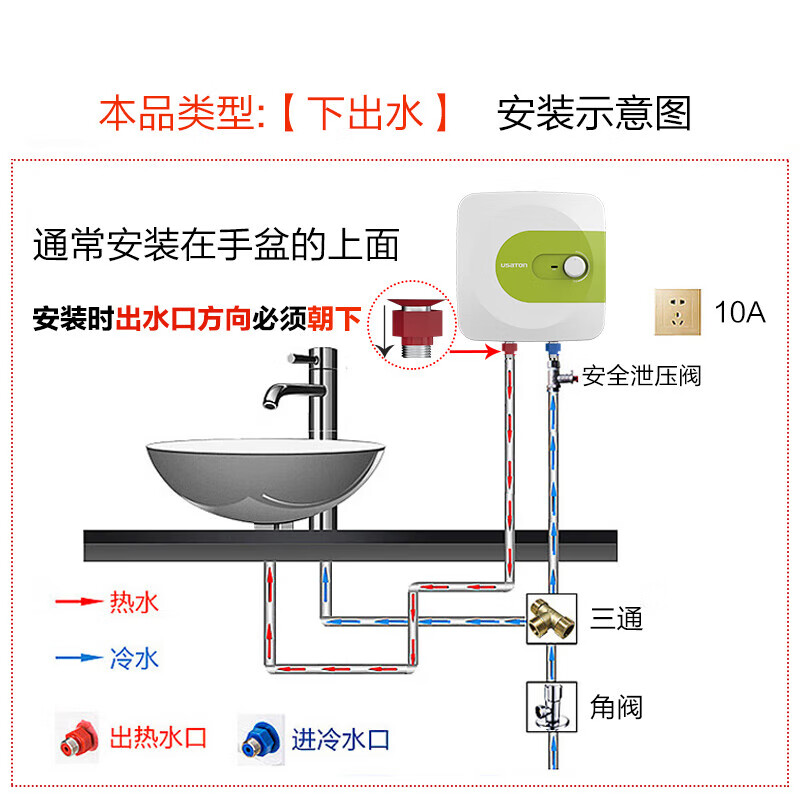 本品类型:【下出水】 安装示意图

通常安装在手盆的上面

安装时出水口方向必须朝下

USATON

10A

安全泄压阀

热水

冷水

三通

角阀

出热水口

进冷水口