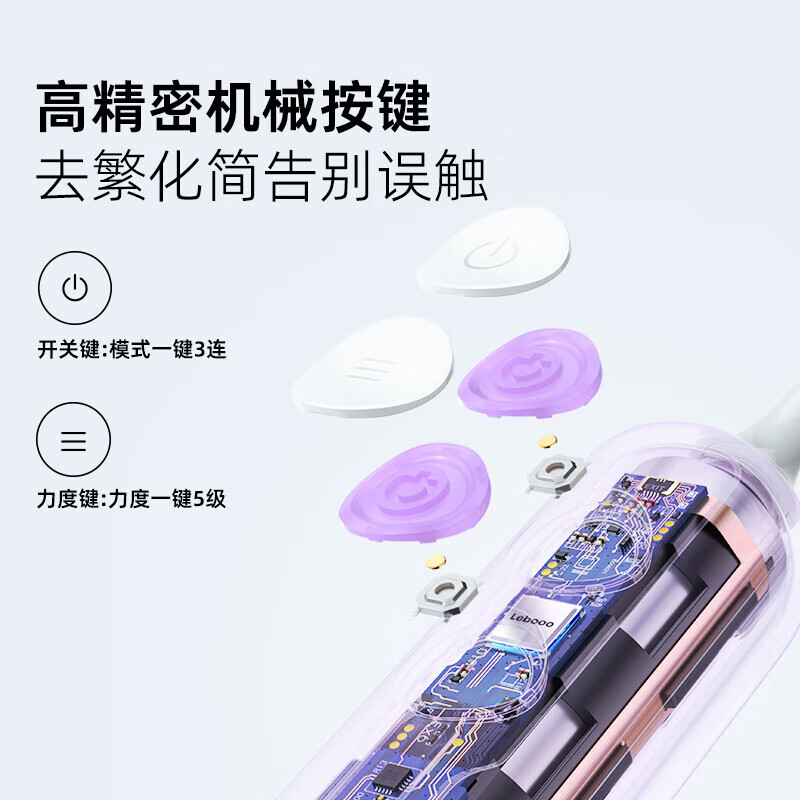 高精密机械按键
去繁化简告别误触

开关键:模式一键3连

力度键:力度一键5级

Lebooo