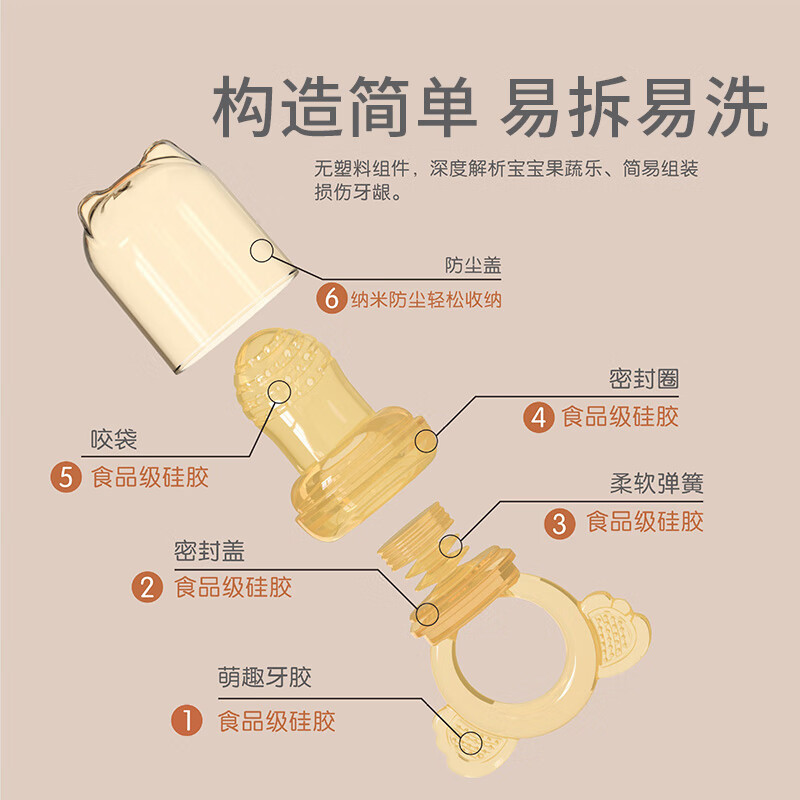 构造简单 易拆易洗

无塑料组件，深度解析宝宝果蔬乐、简易组装损伤牙龈。

防尘盖
6 纳米防尘轻松收纳

密封圈
4 食品级硅胶

咬袋
5 食品级硅胶

柔软弹簧
3 食品级硅胶

密封盖
2 食品级硅胶

萌趣牙胶
1 食品级硅胶