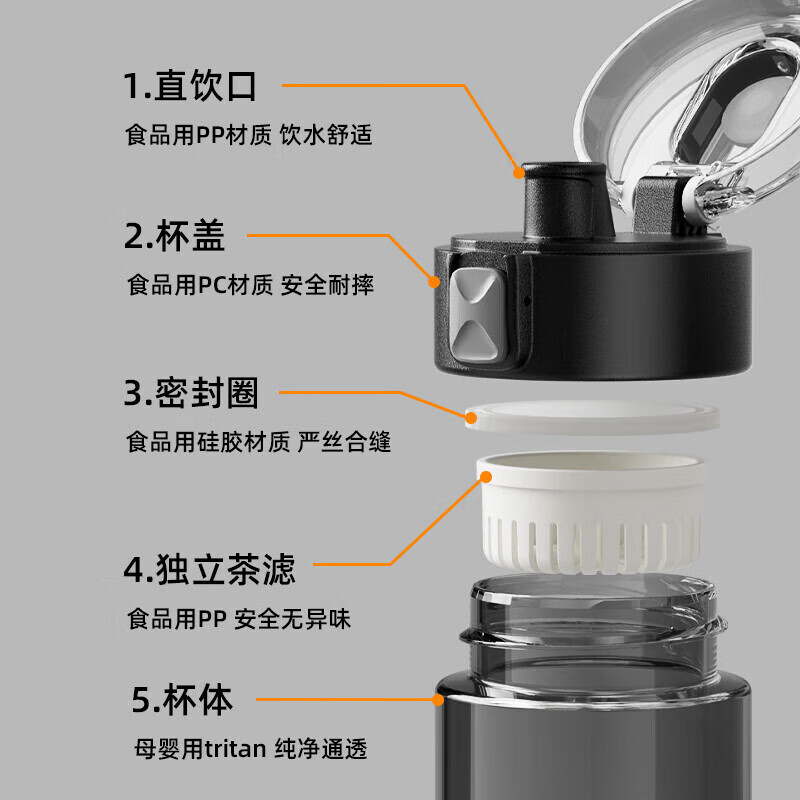 1.直饮口
食品用PP材质 饮水舒适

2.杯盖
食品用PC材质 安全耐摔

3.密封圈
食品用硅胶材质 严丝合缝

4.独立茶滤
食品用PP 安全无异味

5.杯体
母婴用tritan 纯净通透