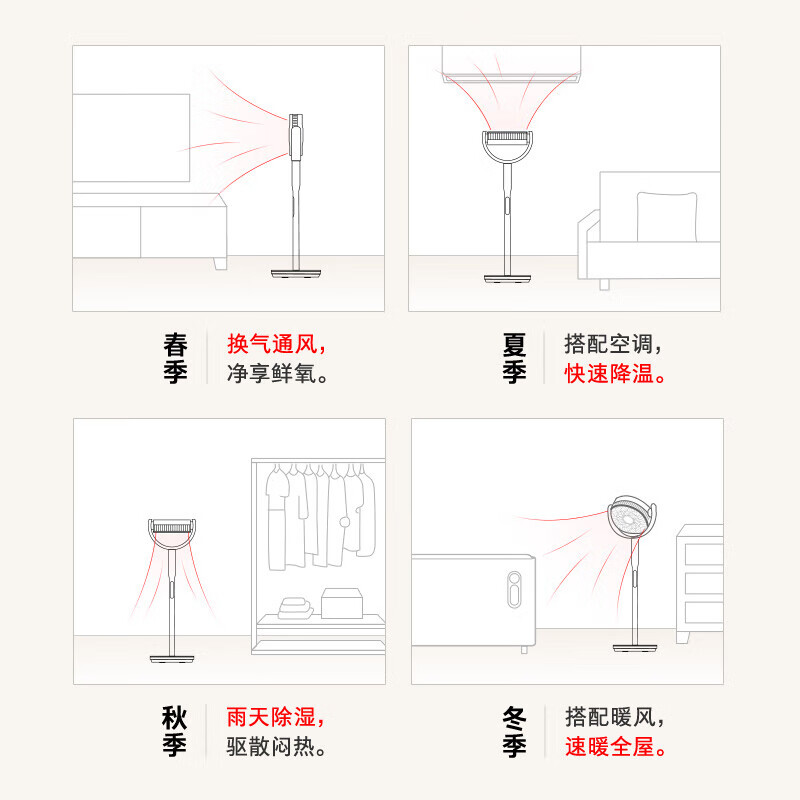 春季

换气通风，
净享鲜氧。

夏季

搭配空调，
快速降温。

秋季

雨天除湿，
驱散闷热。

冬季

搭配暖风，
速暖全屋。