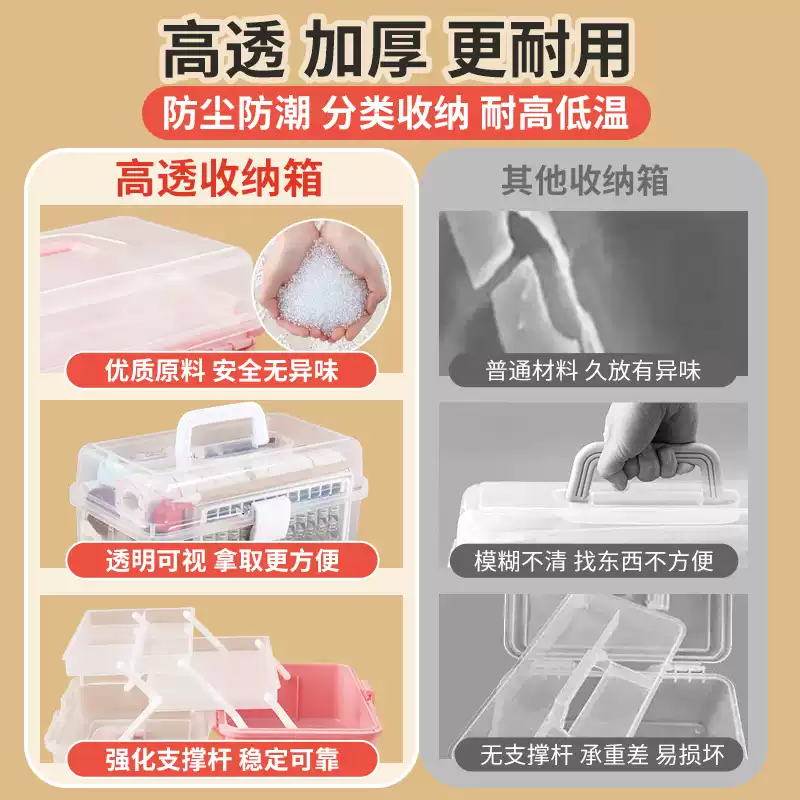 高透 加厚 更耐用

防尘防潮 分类收纳 耐高低温

高透收纳箱

优质原料 安全无异味

透明可视 拿取更方便

强化支撑杆 稳定可靠

其他收纳箱

普通材料 久放有异味

模糊不清 找东西不方便

无支撑杆 承重差 易损坏