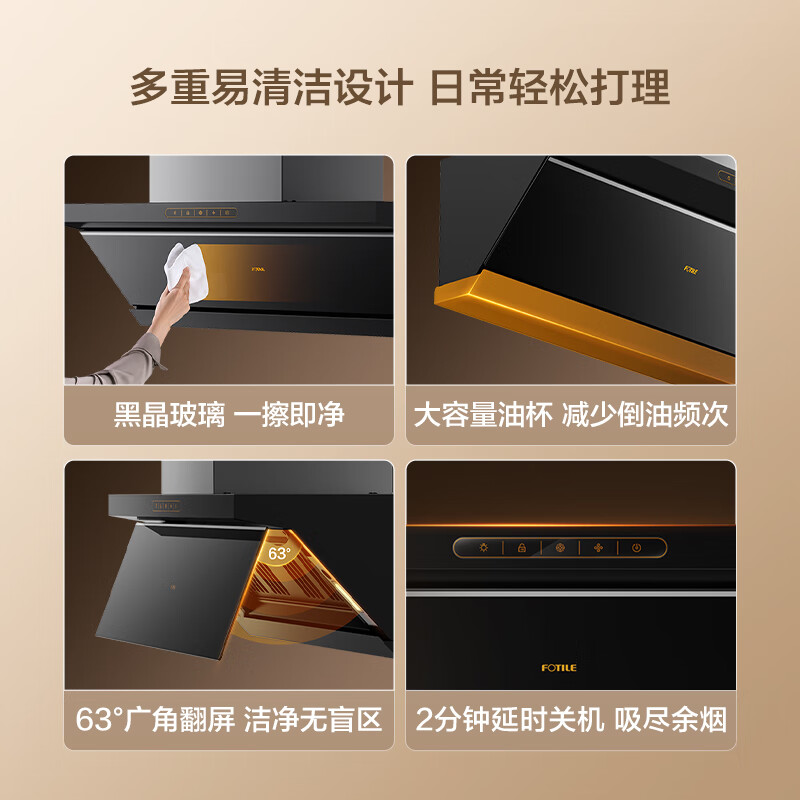 多重易清洁设计 日常轻松打理

FOTILE

黑晶玻璃 一擦即净

FOTILE

大容量油杯 减少倒油频次

63°

63°广角翻屏 洁净无盲区

FOTILE

2分钟延时关机 吸尽余烟