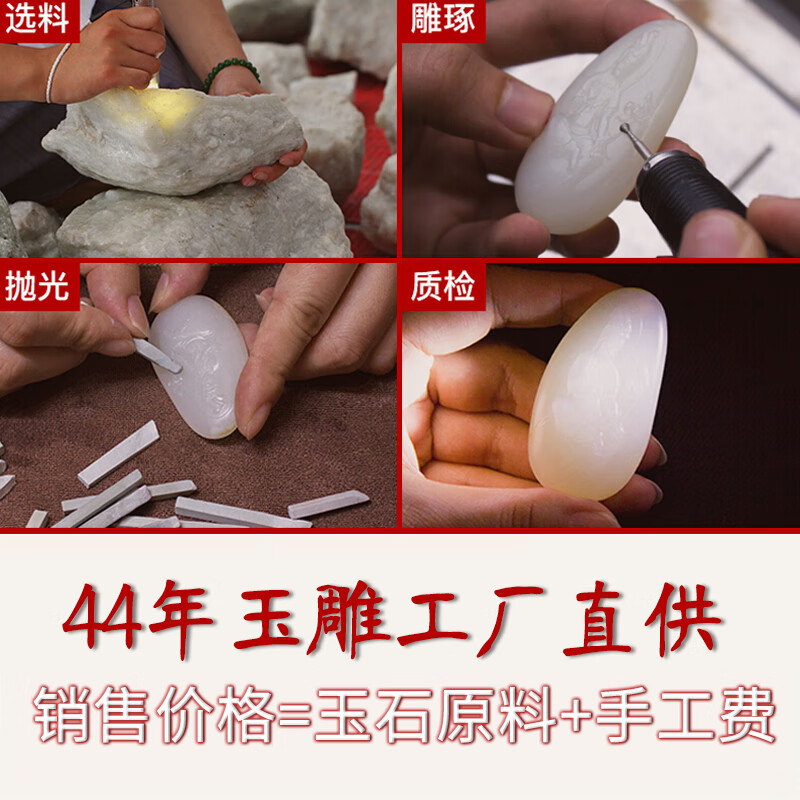 选料

雕琢

抛光

质检

44年 玉雕工厂直供

销售价格=玉石原料+手工费