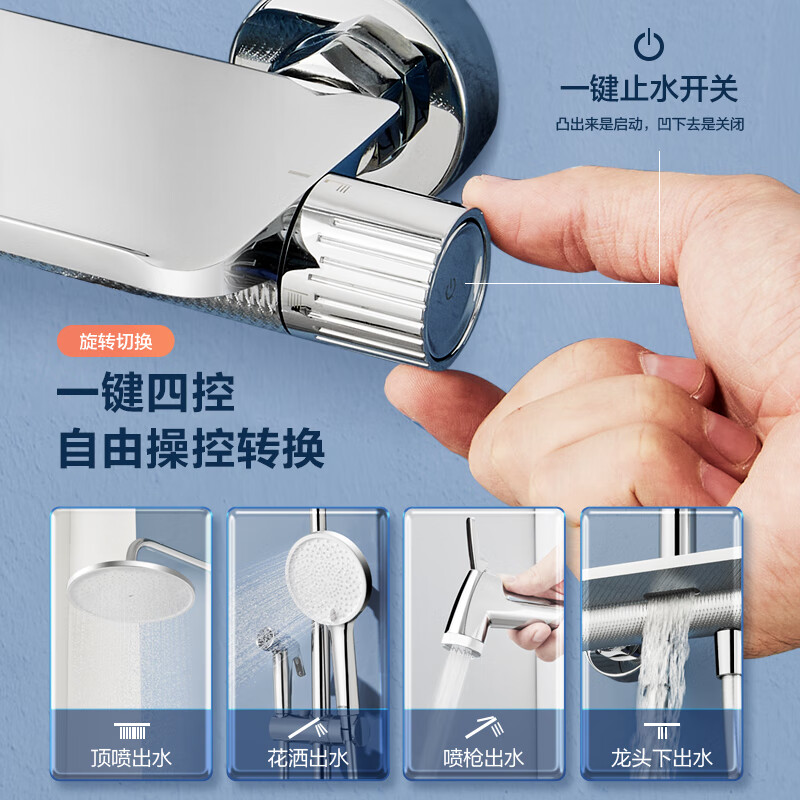 一键止水开关

凸出来是启动，凹下去是关闭

旋转切换

一键四控
自由操控转换

顶喷出水

花洒出水

喷枪出水

龙头下出水