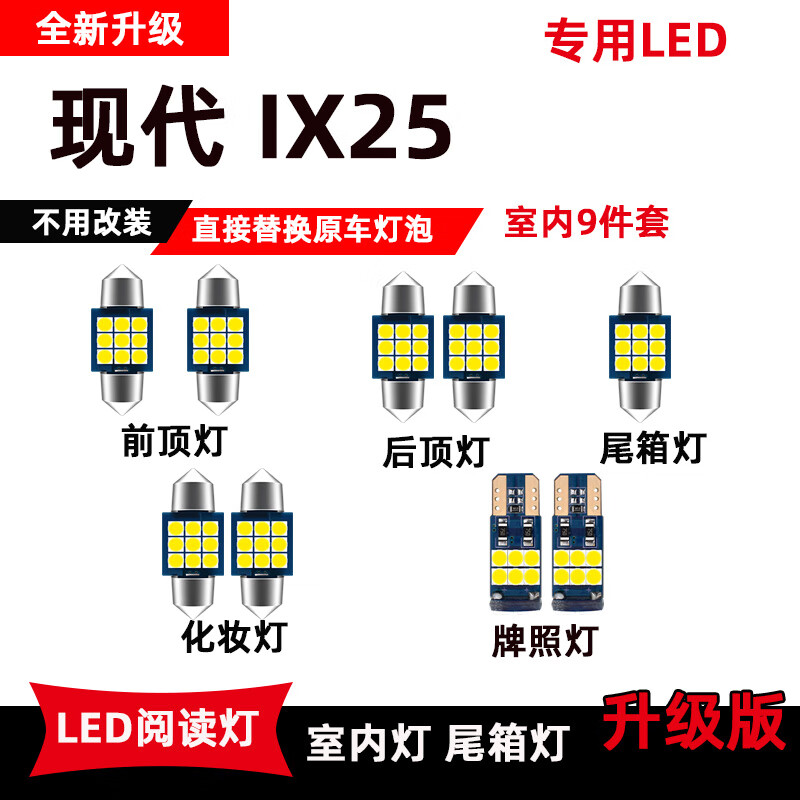 全新升级

专用LED

现代 IX25

不用改装

直接替换原车灯泡

室内9件套

前顶灯

后顶灯

尾箱灯

化妆灯

牌照灯

LED阅读灯

室内灯 尾箱灯

升级版