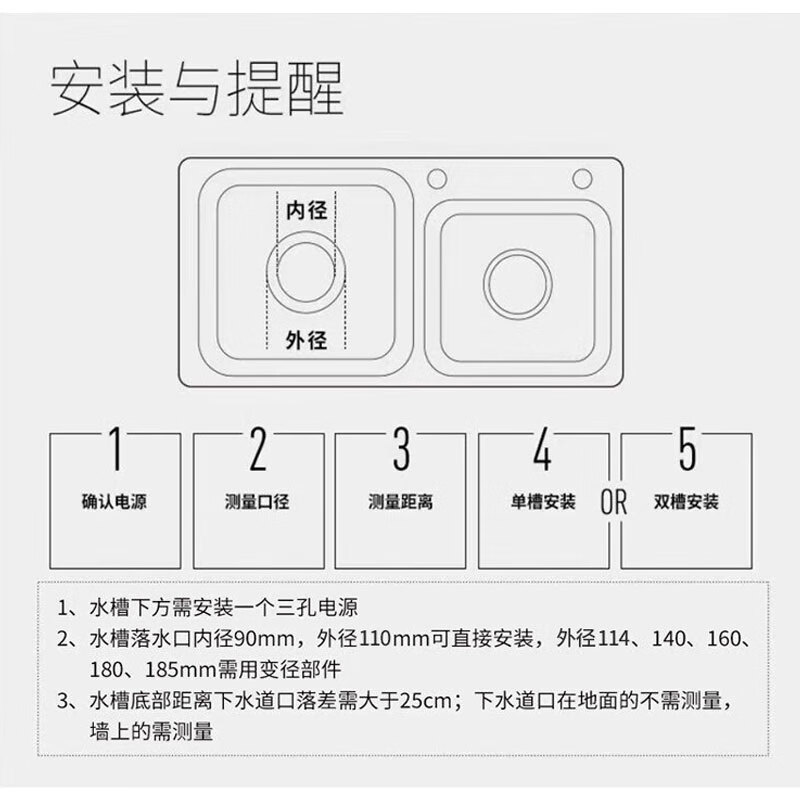 安装与提醒

内径
外径

1
确认电源

2
测量口径

3
测量距离

4
单槽安装

OR

5
双槽安装

1、水槽下方需安装一个三孔电源
2、水槽落水口内径90mm，外径110mm可直接安装，外径114、140、160、180、185mm需用变径部件
3、水槽底部距离下水道口落差需大于25cm；下水道口在地面的不需测量，墙上的需测量