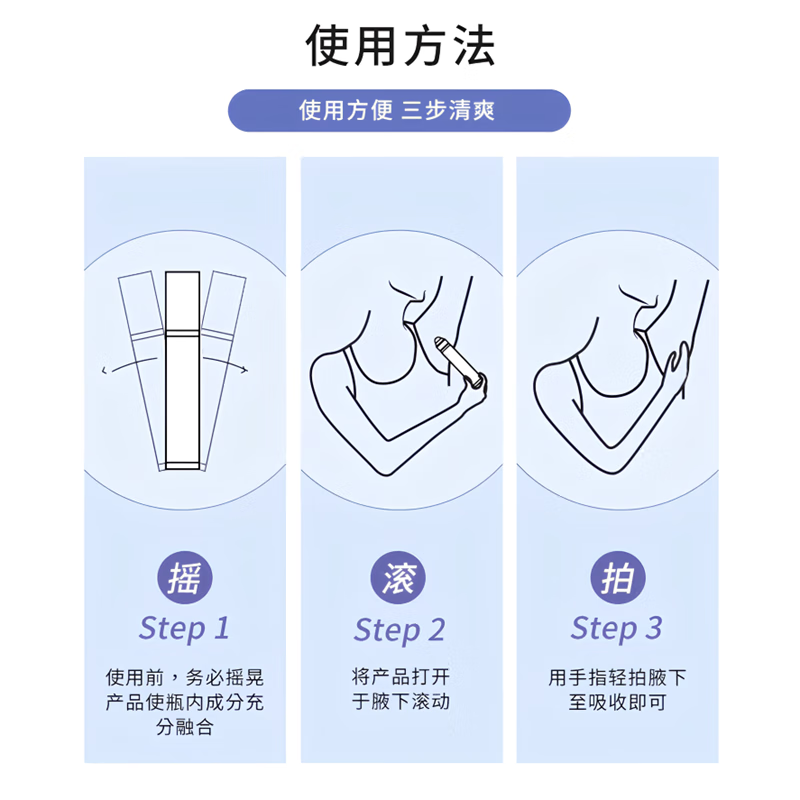 使用方法

使用方便 三步清爽

摇
Step 1
使用前，务必摇晃产品使瓶内成分充分融合

滚
Step 2
将产品打开于腋下滚动

拍
Step 3
用手指轻拍腋下至吸收即可