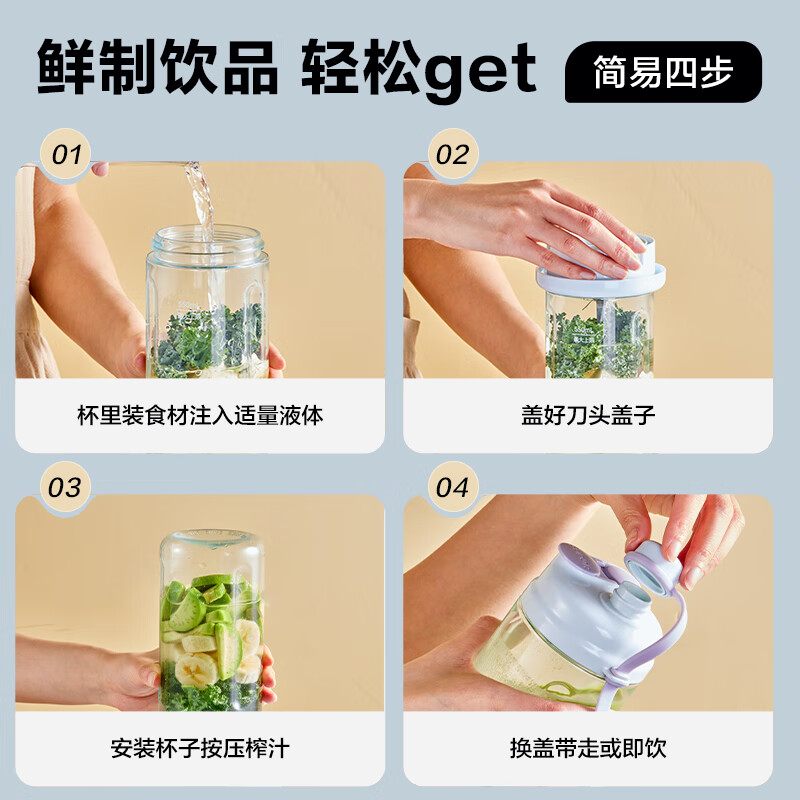 鲜制饮品 轻松get

简易四步

01

杯里装食材注入适量液体

02

盖好刀头盖子

03

安装杯子按压榨汁

04

换盖带走或即饮